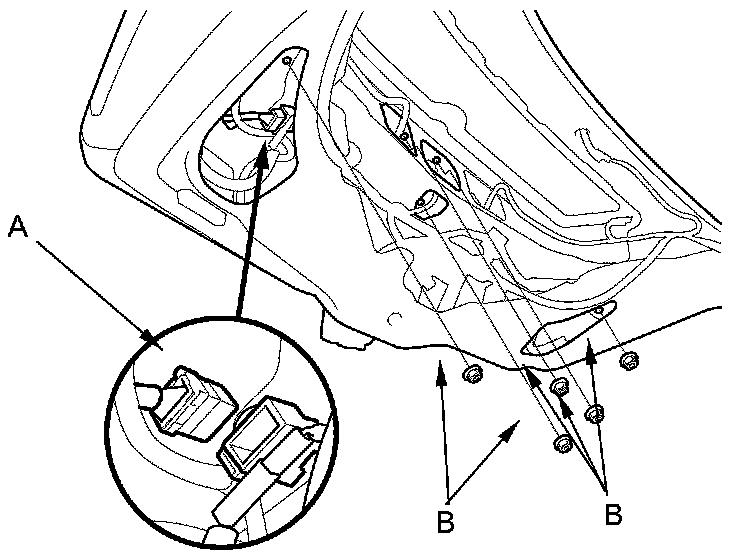 A

B

B