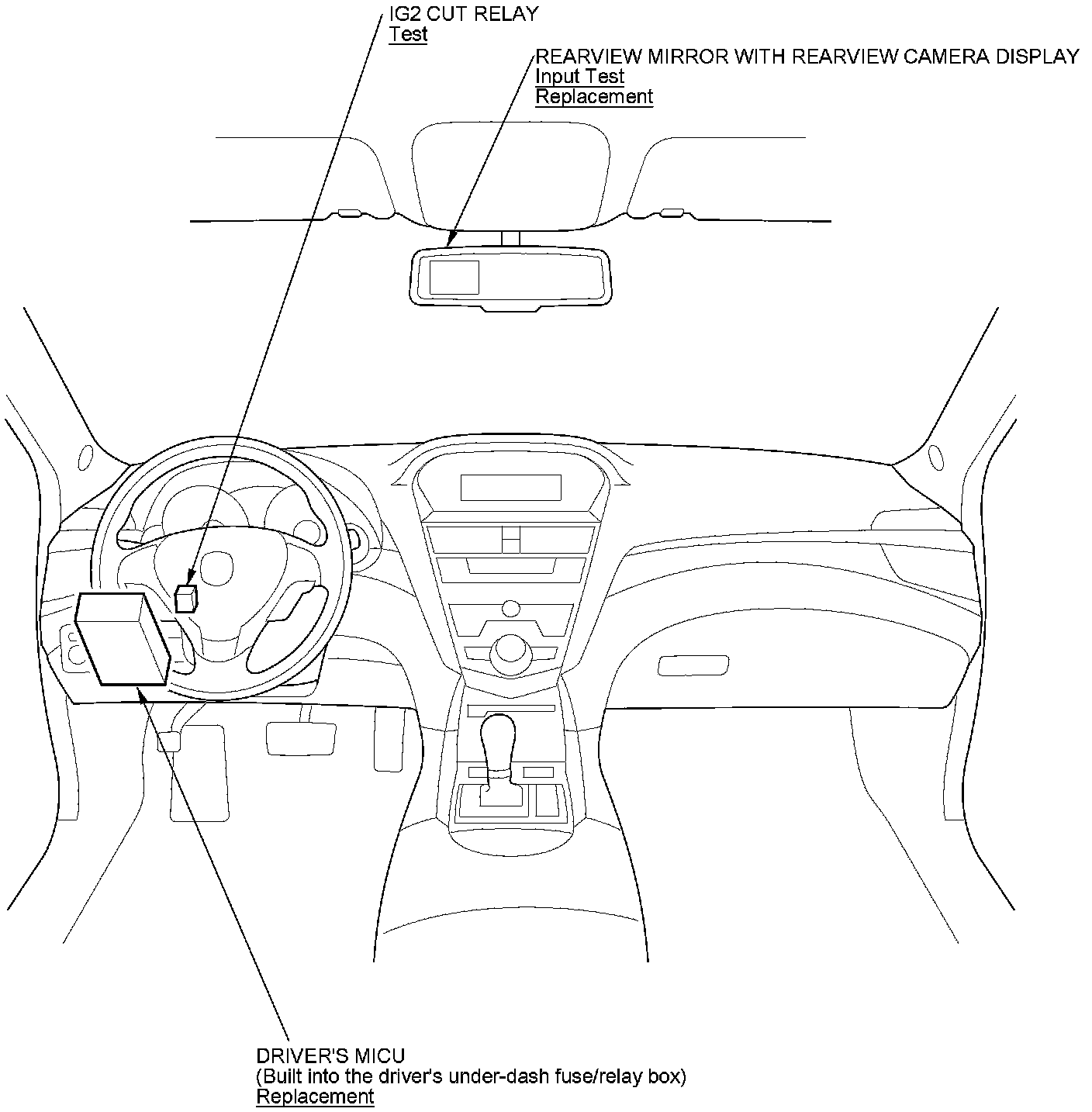 IG2 CUT RELAY
Test

REARVIEW MIRROR WITH REARVIEW CAMERA DISPLAY
Input Test
Replacement

DRIVER'S MICU
(Built into the driver's under-dash fuse/relay box)
Replacement