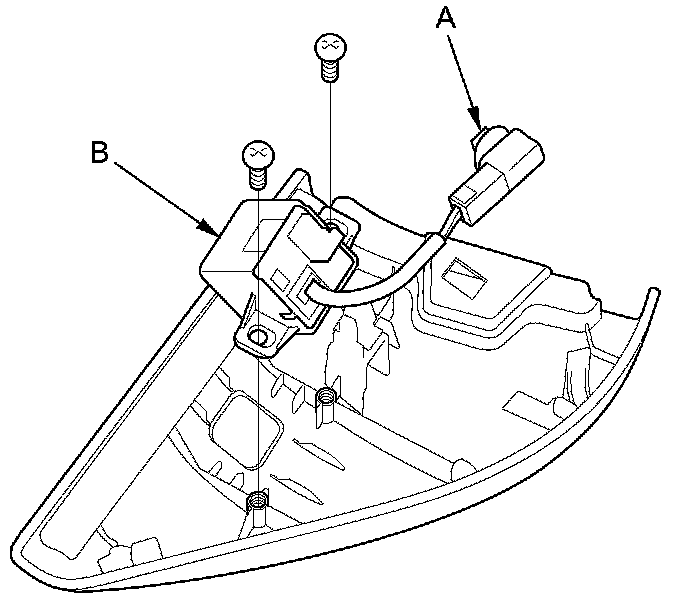 A
B