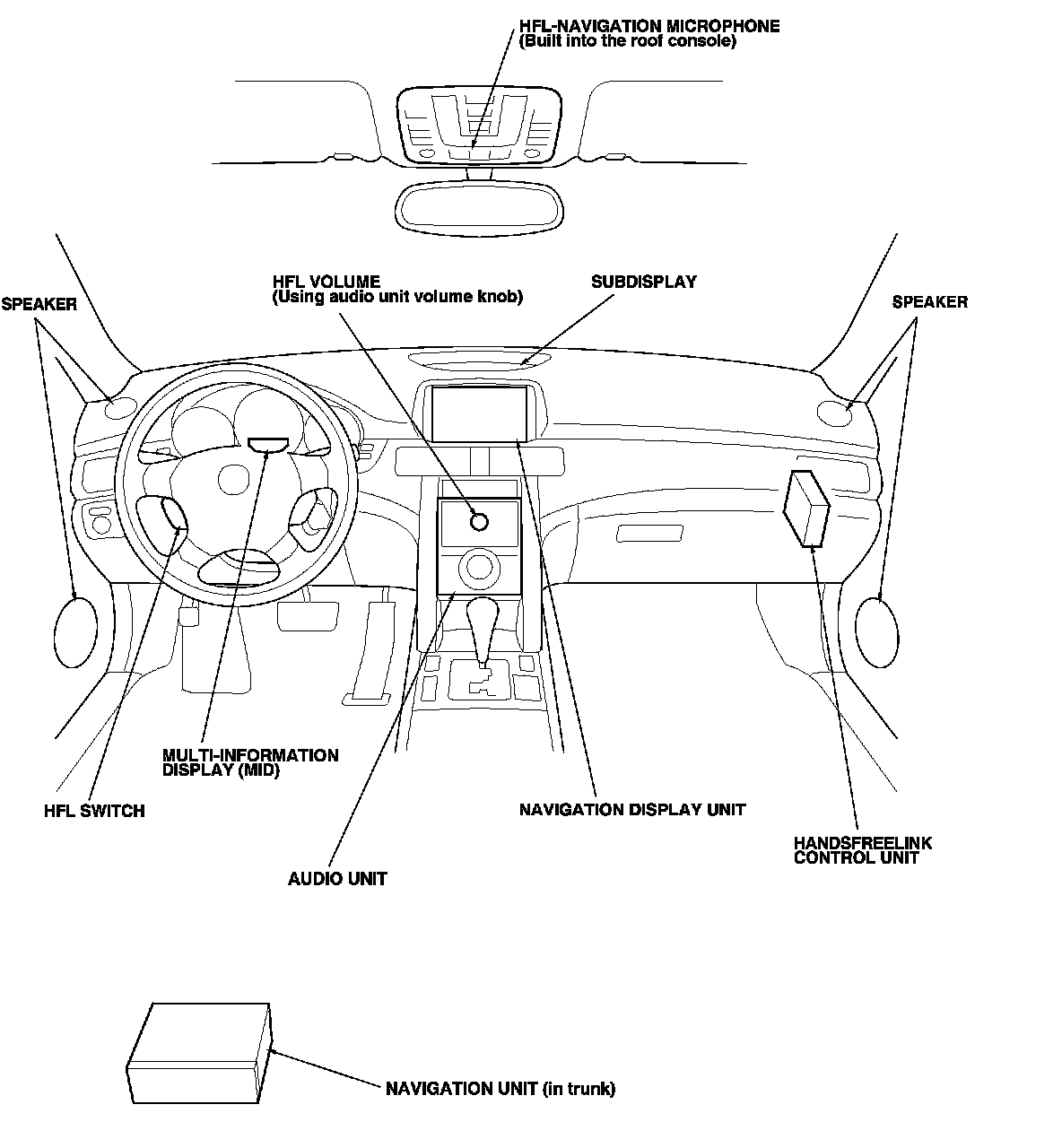 HFL-NAVIGATION MICROPHONE
(Built into the roof console)

SPEAKER

HFL VOLUME
(Using audio unit volume knob)

SUBDISPLAY

SPEAKER

MULTI-INFORMATION
DISPLAY (MID)

HFL SWITCH

NAVIGATION DISPLAY UNIT

HANDSFREELINK
CONTROL UNIT

AUDIO UNIT

NAVIGATION UNIT (in trunk)