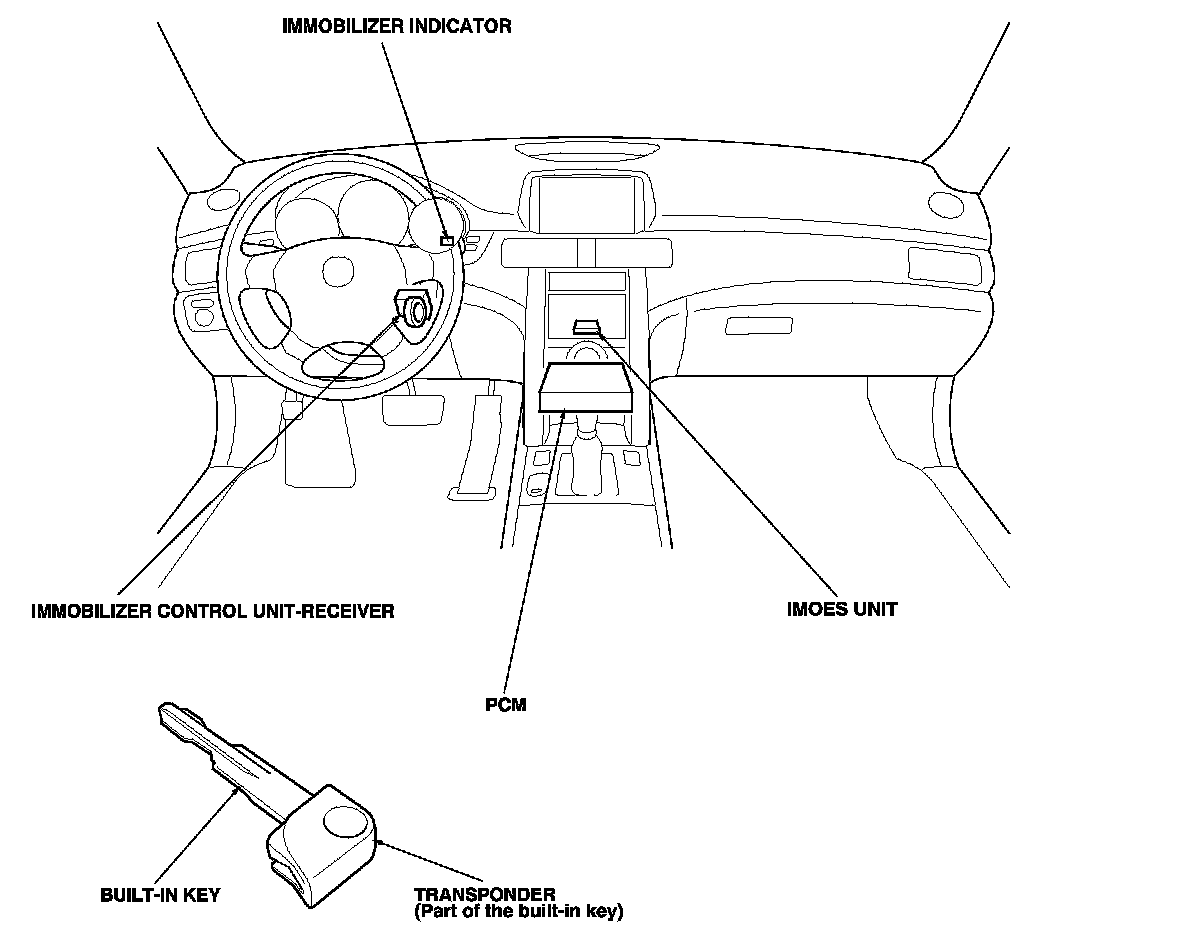 IMMOBILIZER INDICATOR

IMMOBILIZER CONTROL UNIT-RECEIVER

IMOES UNIT

PCM

BUILT-IN KEY

TRANSPONDER
(Part of the built-in key)