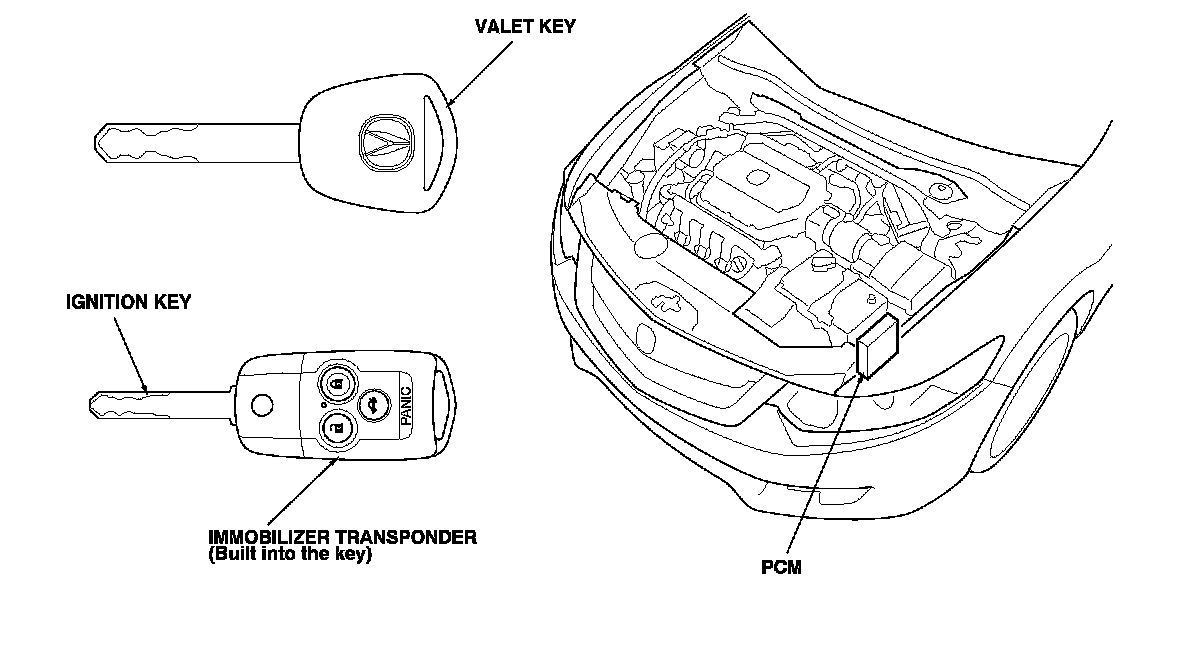 VALET KEY

IGNITION KEY

PANIC

IMMOBILIZER TRANSPONDER
(Built into the key)

PCM