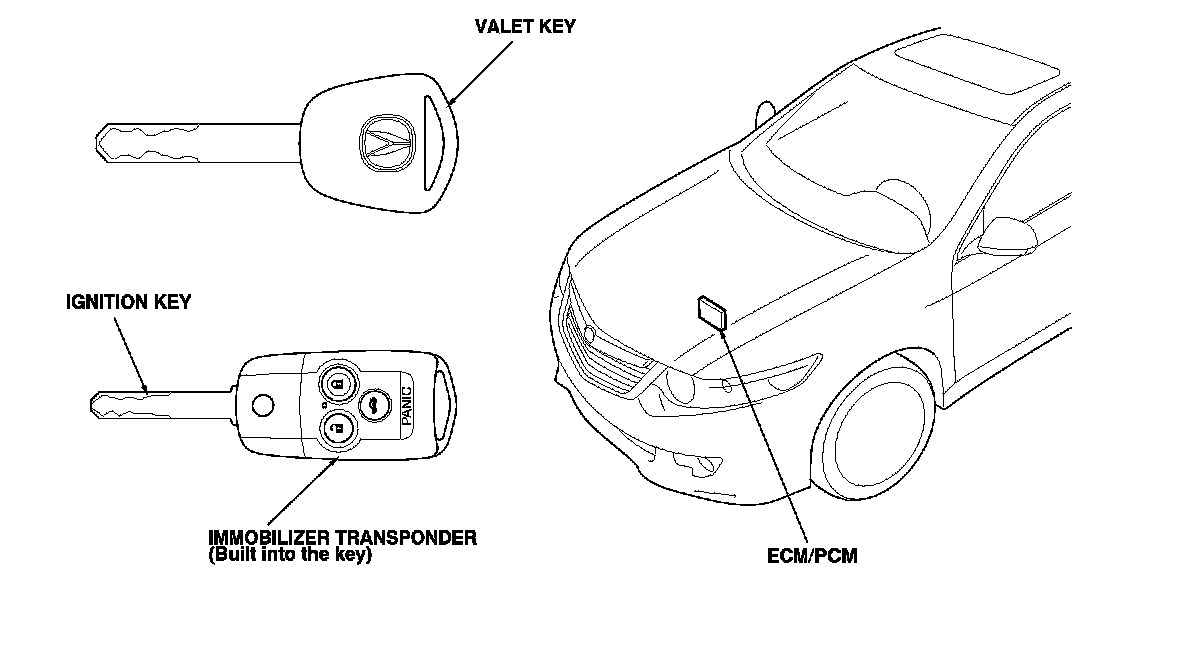 VALET KEY

IGNITION KEY

PANIC

IMMOBILIZER TRANSPONDER
(Built into the key)

ECM/PCM