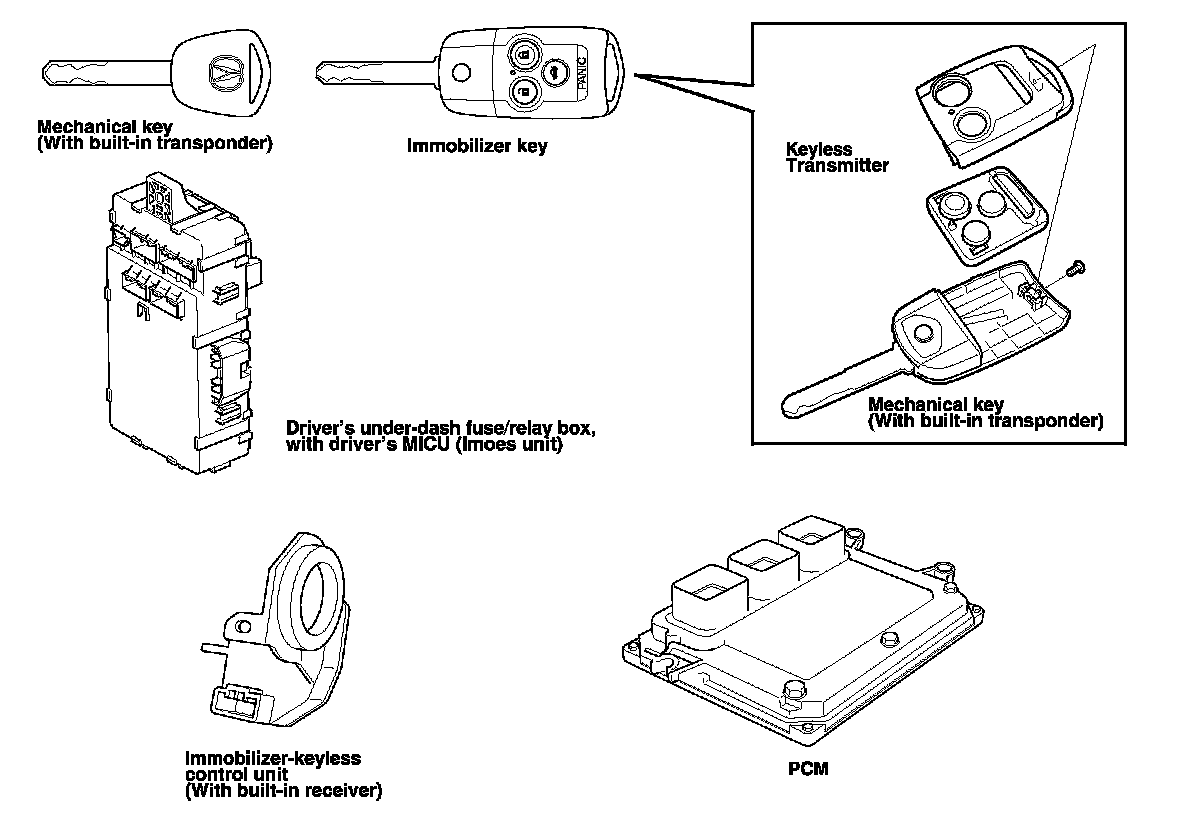 Mechanical key
(With built-in transponder)

PANIC

Immobilizer key

Keyless
Transmitter

Mechanical key
(With built-in transponder)

Driver's under-dash fuse/relay box,
with driver's MICU (Imoes unit)

Immobilizer-keyless
control unit
(With built-in receiver)

PCM