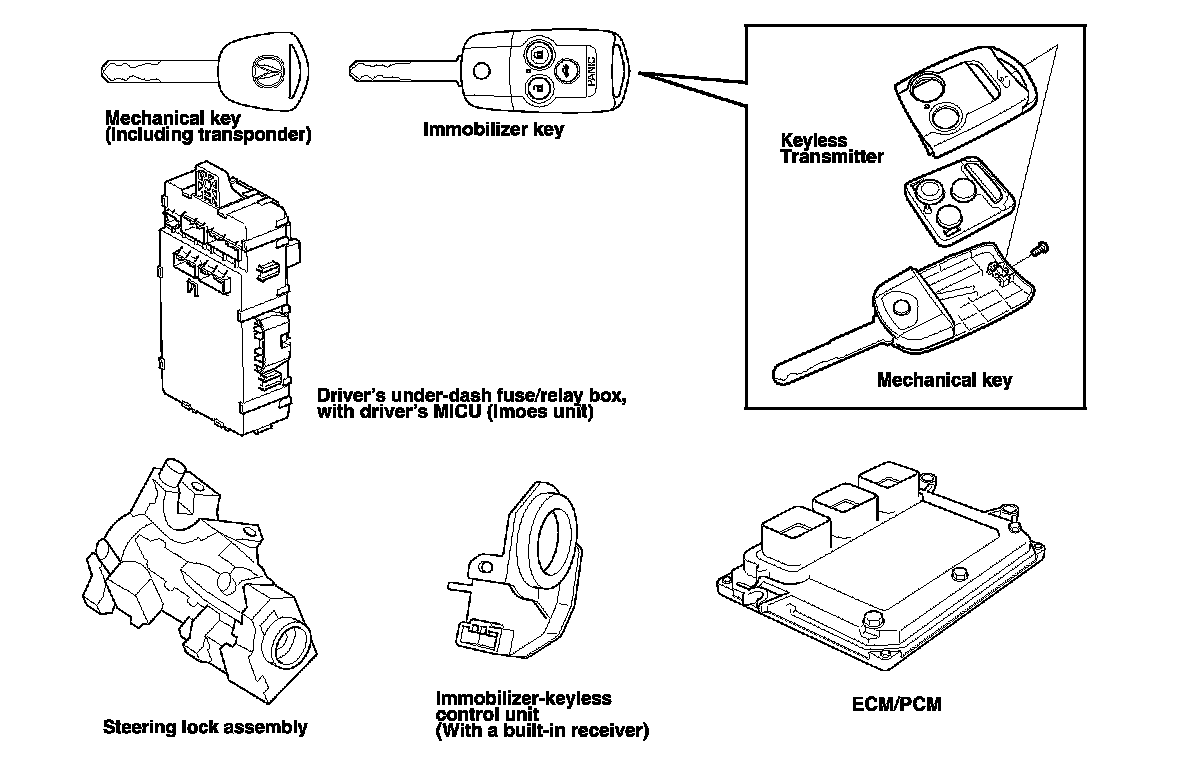 Mechanical key
(Including transponder)

PANIC

Immobilizer key

Keyless
Transmitter

Mechanical key

Driver's under-dash fuse/relay box,
with driver's MICU (Imoes unit)

Steering lock assembly

Immobilizer-keyless
control unit
(With a built-in receiver)

ECM/PCM