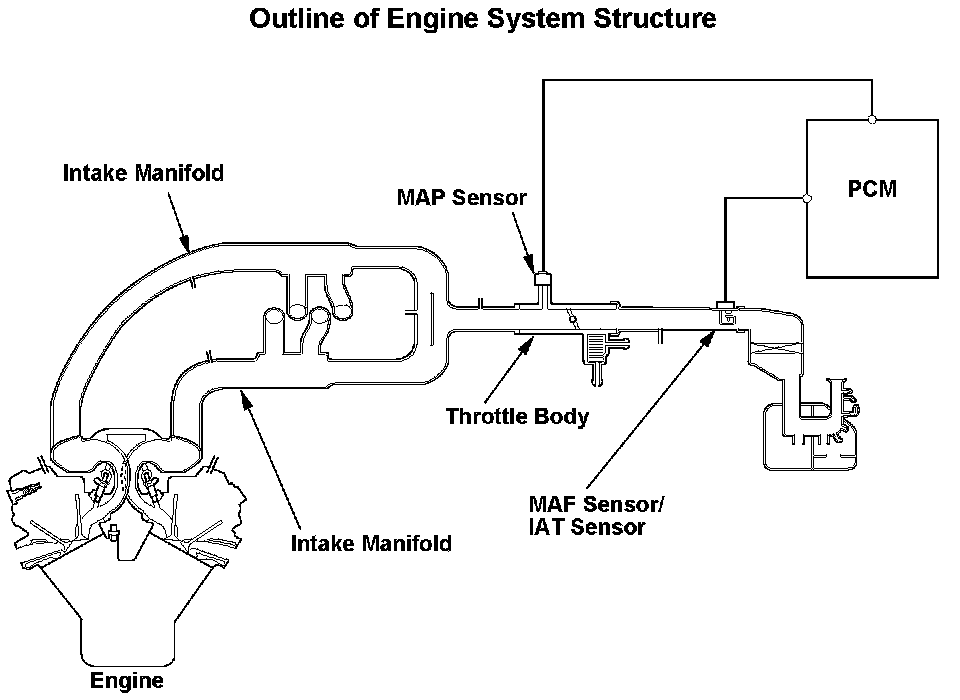 Outline of Engine System Structure

Intake Manifold

MAP Sensor

PCM

Throttle Body

MAF Sensor/
IAT Sensor

Intake Manifold

Engine