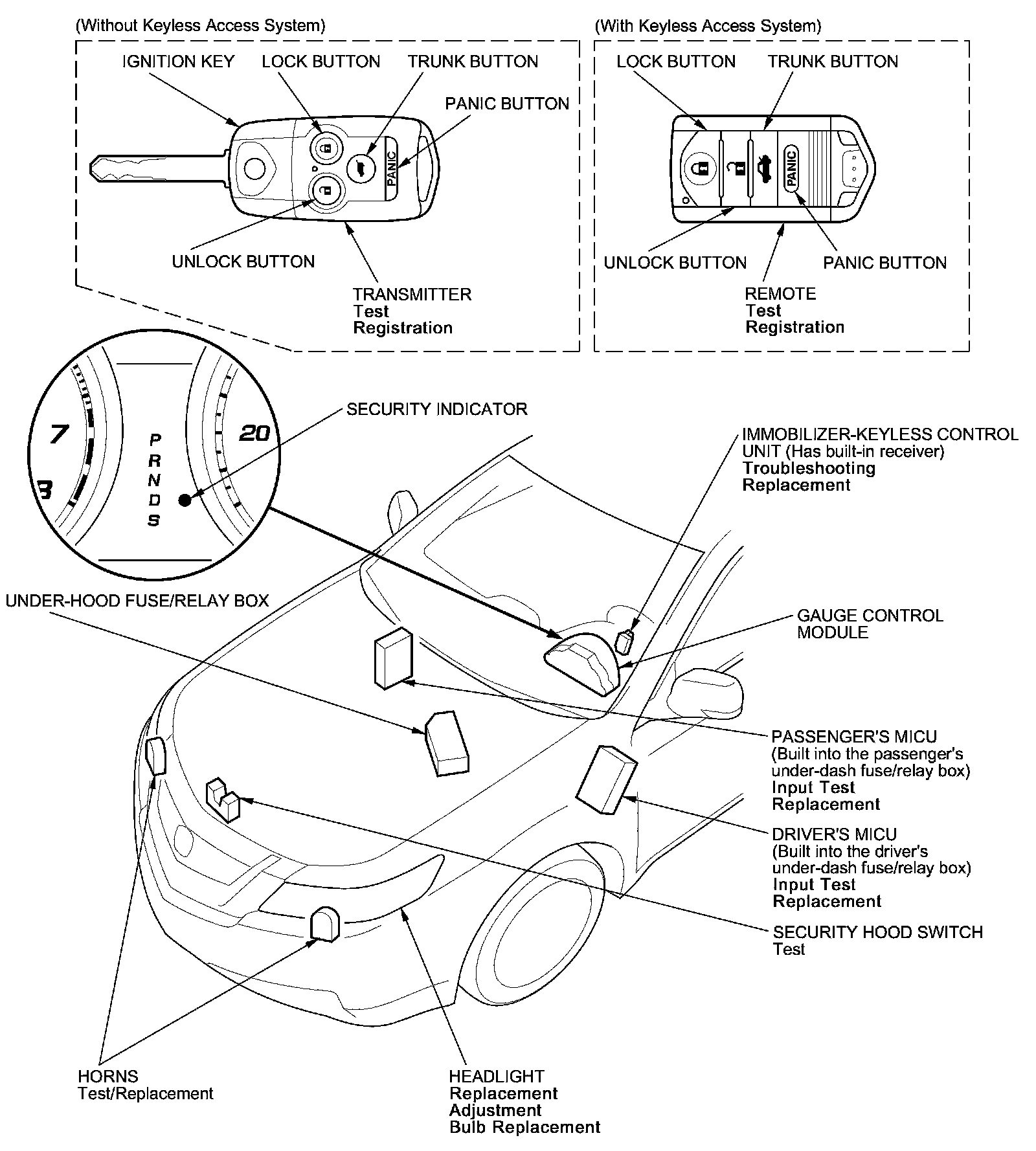 (Without Keyless Access System)

IGNITION KEY
LOCK BUTTON
TRUNK BUTTON
PANIC BUTTON
PANIC
UNLOCK BUTTON
TRANSMITTER
Test
Registration

(With Keyless Access System)

LOCK BUTTON
TRUNK BUTTON
PANIC
UNLOCK BUTTON
PANIC BUTTON
REMOTE
Test
Registration

7
3
P
R
N
D
S
20

SECURITY INDICATOR

IMMOBILIZER-KEYLESS CONTROL UNIT (Has built-in receiver)
Troubleshooting
Replacement

UNDER-HOOD FUSE/RELAY BOX

GAUGE CONTROL MODULE

PASSENGER'S MICU
(Built into the passenger's under-dash fuse/relay box)
Input Test
Replacement

DRIVER'S MICU
(Built into the driver's under-dash fuse/relay box)
Input Test
Replacement

SECURITY HOOD SWITCH
Test

HORNS
Test/Replacement

HEADLIGHT
Replacement
Adjustment
Bulb Replacement