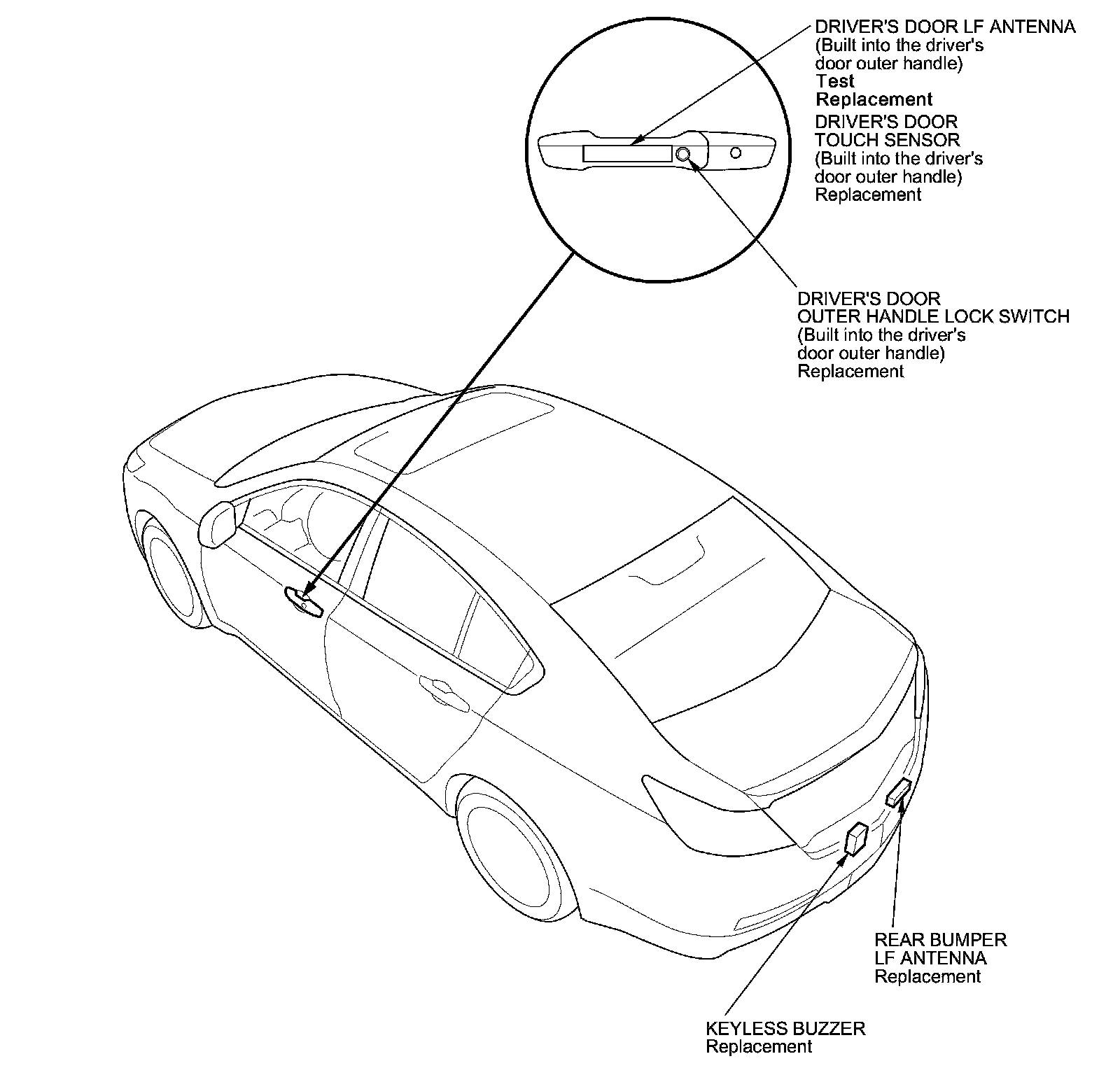 DRIVER'S DOOR LF ANTENNA
(Built into the driver's door outer handle)
Test
Replacement

DRIVER'S DOOR TOUCH SENSOR
(Built into the driver's door outer handle)
Replacement

DRIVER'S DOOR OUTER HANDLE LOCK SWITCH
(Built into the driver's door outer handle)
Replacement

REAR BUMPER LF ANTENNA
Replacement

KEYLESS BUZZER
Replacement