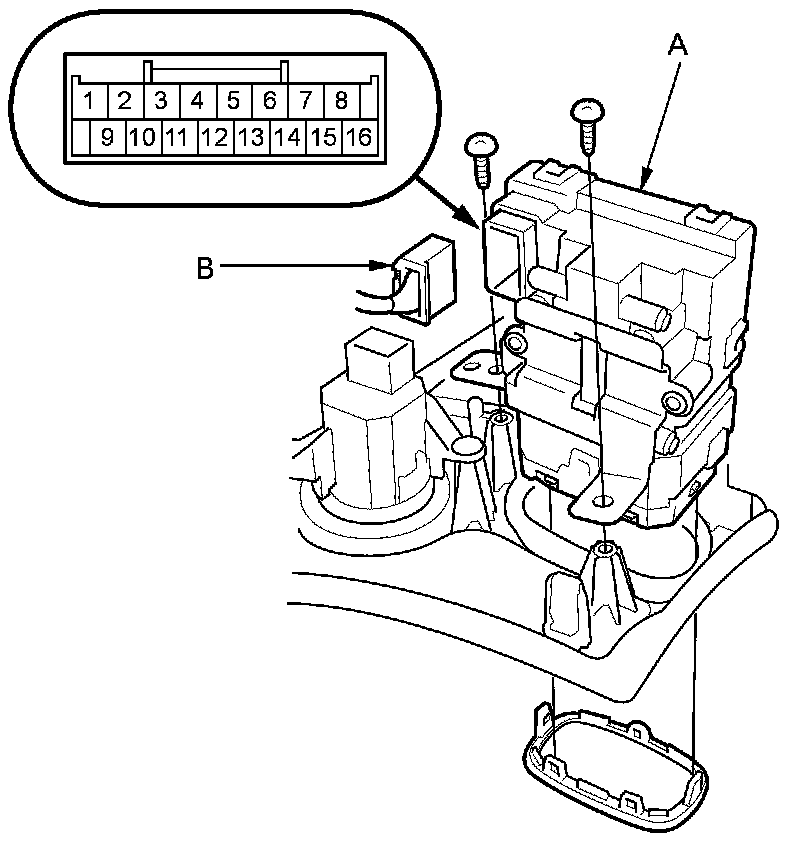 1 2 3 4 5 6 7 8
9 10 11 12 13 14 15 16

A

B