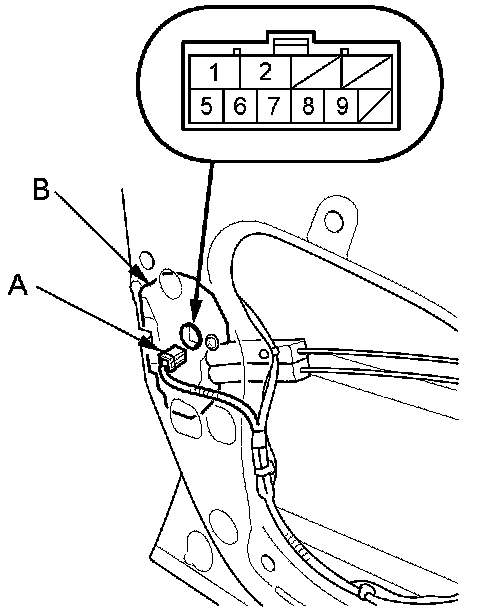 1 2
5 6 7 8 9
B
A