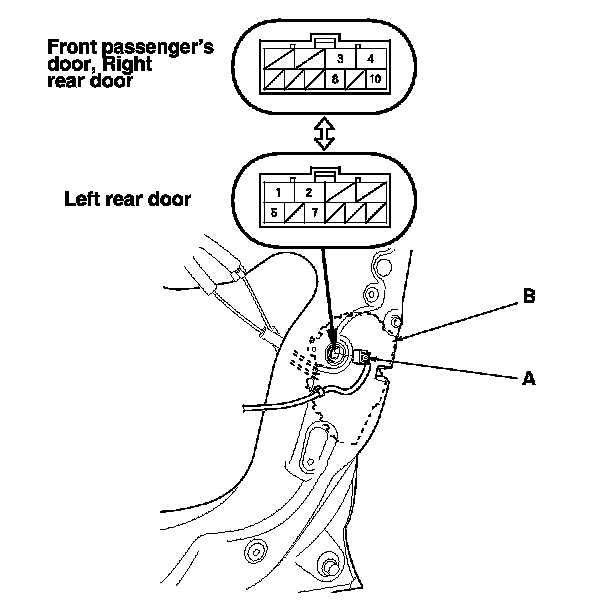 Front passenger's door, Right rear door

3 4
8 10

Left rear door

1 2
5 7

B

A