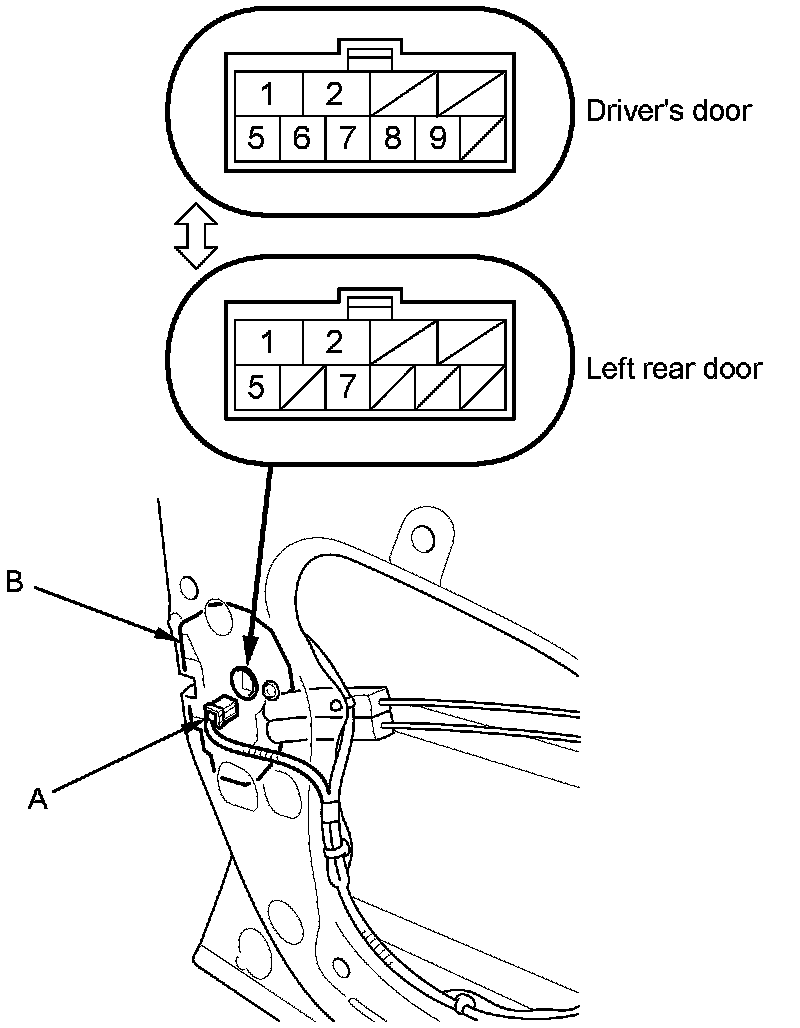 1
2
5
6
7
8
9
Driver's door

1
2
5
7
Left rear door

B
A