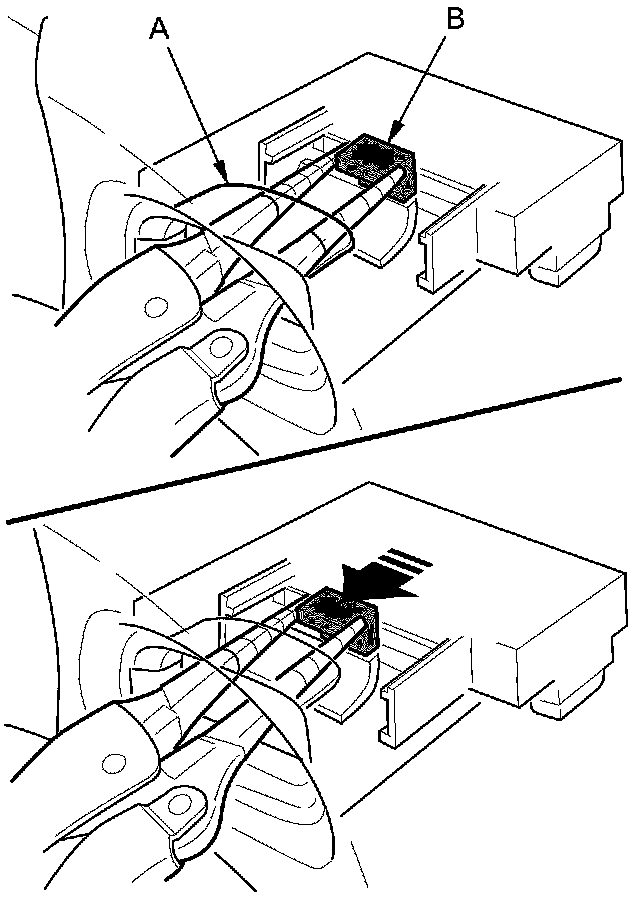 A
B