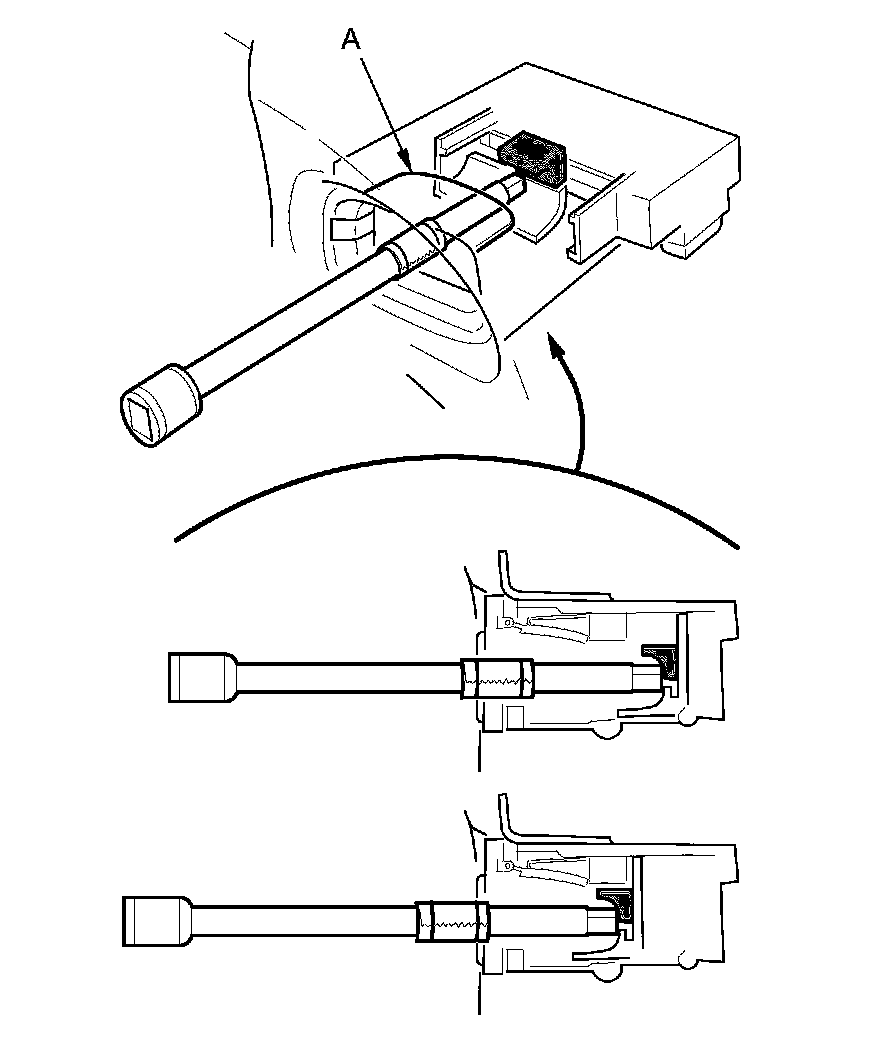 A