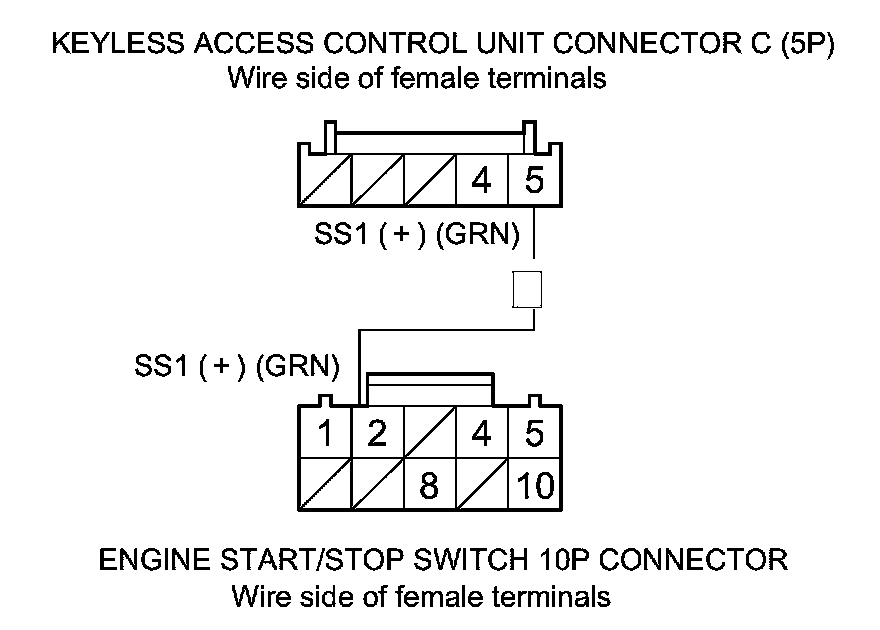 KEYLESS ACCESS CONTROL UNIT CONNECTOR C (5P)
Wire side of female terminals

4 5

SS1 ( + ) (GRN)

SS1 ( + ) (GRN)

1 2 4 5
8 10

ENGINE START/STOP SWITCH 10P CONNECTOR
Wire side of female terminals