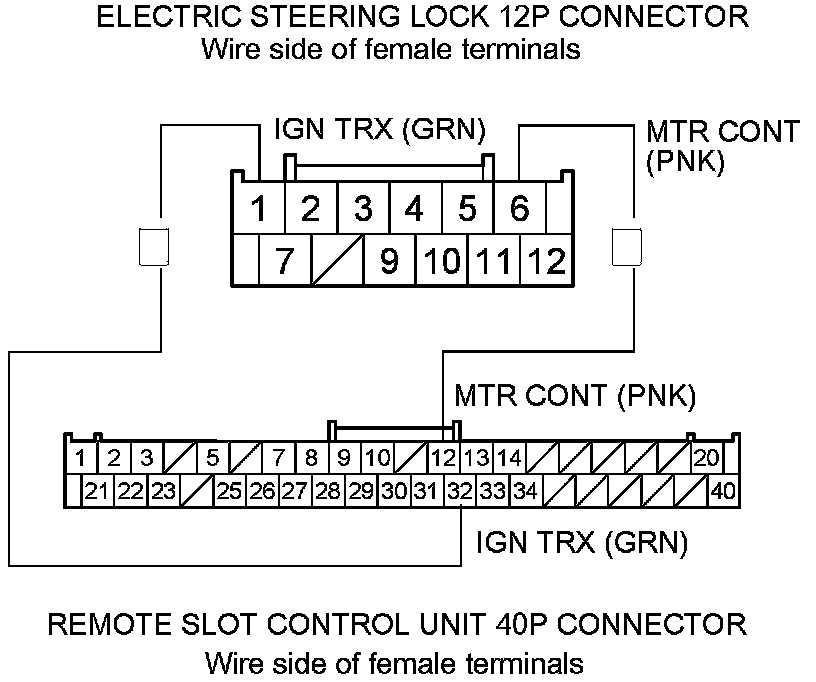 ELECTRIC STEERING LOCK 12P CONNECTOR
Wire side of female terminals

IGN TRX (GRN)

MTR CONT (PNK)

1 2 3 4 5 6
7 9 10 11 12

MTR CONT (PNK)

1 2 3 5 7 8 9 10 12 13 14 20
21 22 23 25 26 27 28 29 30 31 32 33 34 40

IGN TRX (GRN)

REMOTE SLOT CONTROL UNIT 40P CONNECTOR
Wire side of female terminals