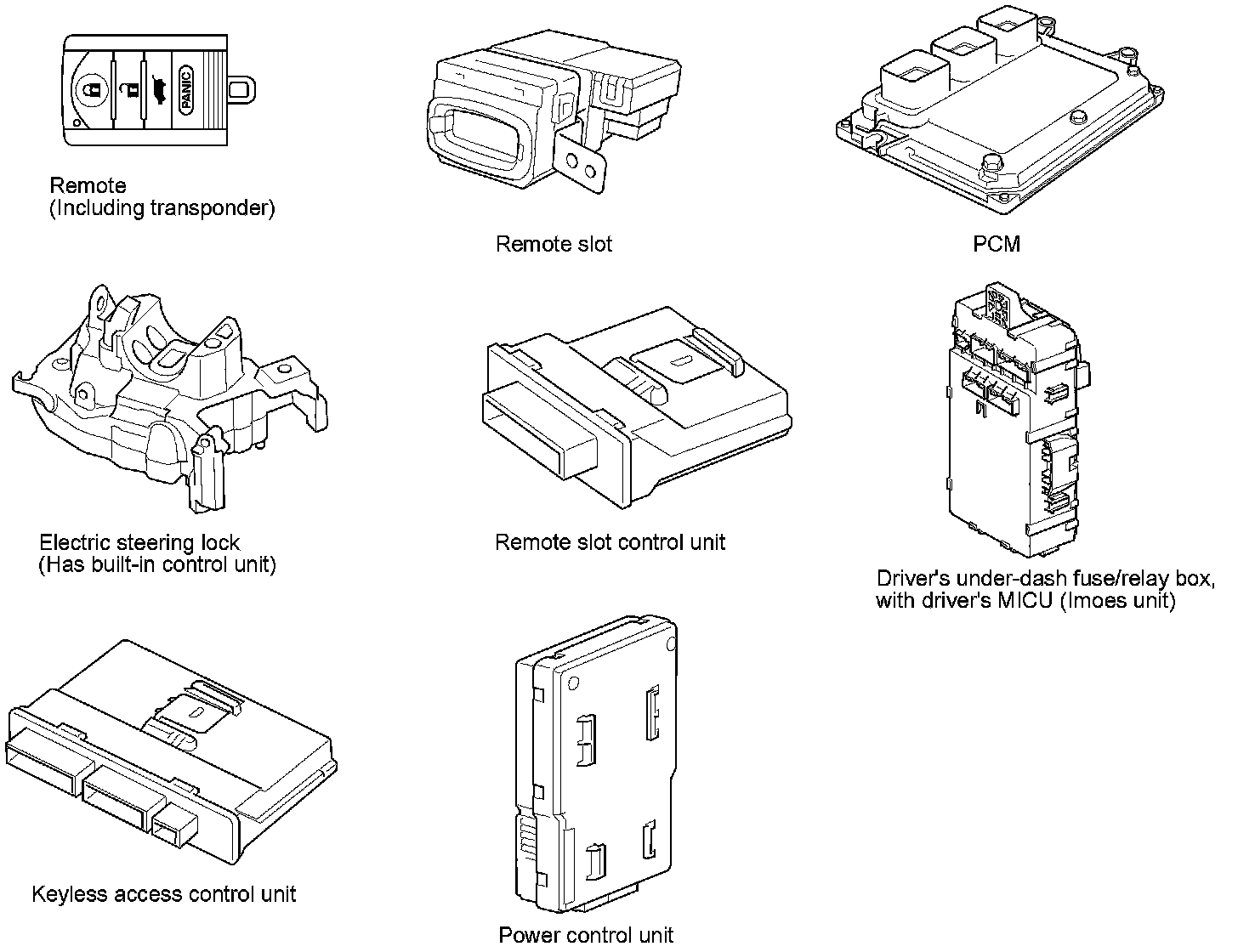 PANIC

Remote
(Including transponder)

Remote slot

PCM

Electric steering lock
(Has built-in control unit)

Remote slot control unit

Driver's under-dash fuse/relay box, with driver's MICU (Imoes unit)

Keyless access control unit

Power control unit