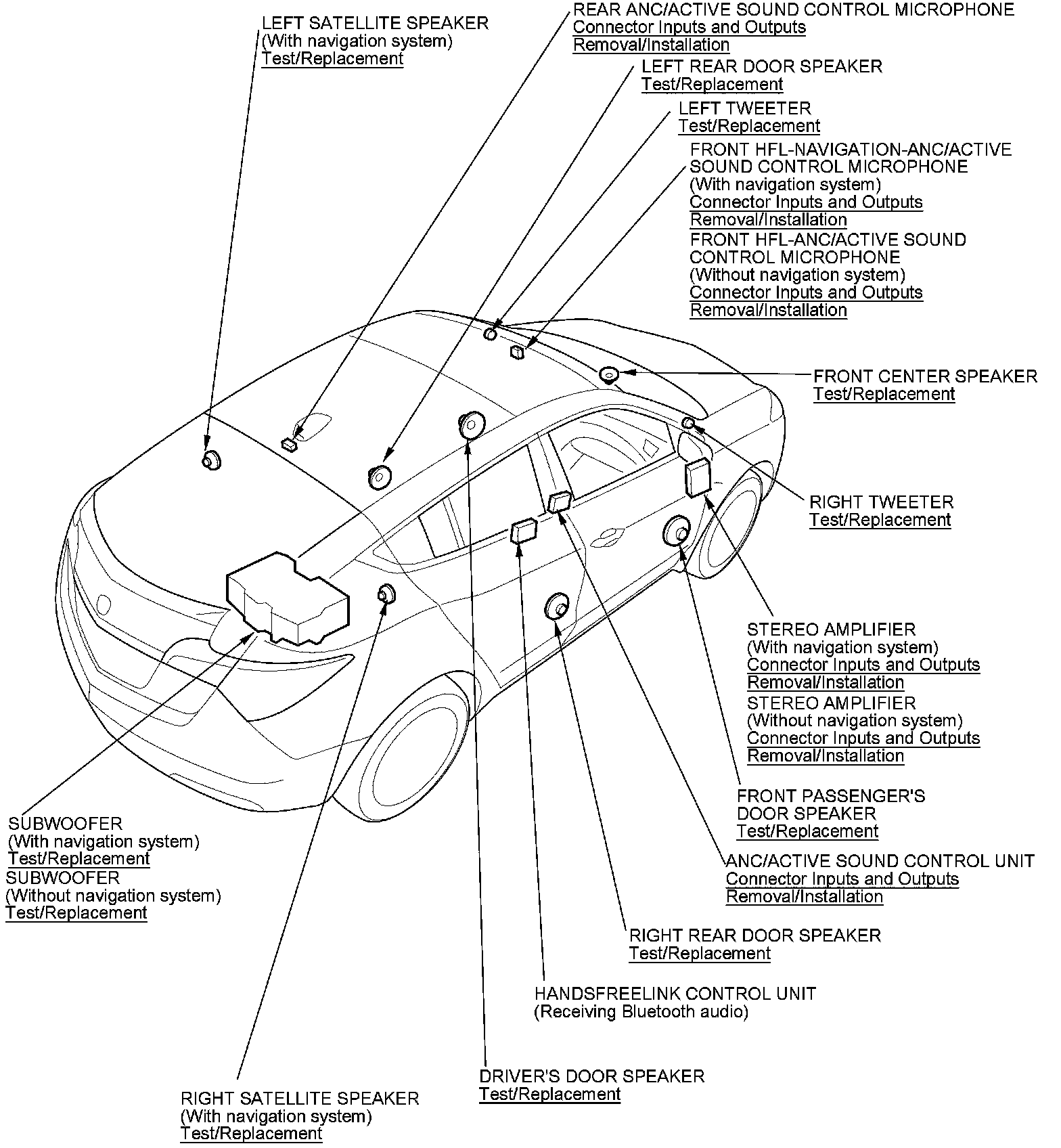 LEFT SATELLITE SPEAKER
(With navigation system)
Test/Replacement

REAR ANC/ACTIVE SOUND CONTROL MICROPHONE
Connector Inputs and Outputs
Removal/Installation

LEFT REAR DOOR SPEAKER
Test/Replacement

LEFT TWEETER
Test/Replacement

FRONT HFL-NAVIGATION-ANC/ACTIVE SOUND CONTROL MICROPHONE
(With navigation system)
Connector Inputs and Outputs
Removal/Installation

FRONT HFL-ANC/ACTIVE SOUND CONTROL MICROPHONE
(Without navigation system)
Connector Inputs and Outputs
Removal/Installation

FRONT CENTER SPEAKER
Test/Replacement

RIGHT TWEETER
Test/Replacement

STEREO AMPLIFIER
(With navigation system)
Connector Inputs and Outputs
Removal/Installation

STEREO AMPLIFIER
(Without navigation system)
Connector Inputs and Outputs
Removal/Installation

FRONT PASSENGER'S DOOR SPEAKER
Test/Replacement

ANC/ACTIVE SOUND CONTROL UNIT
Connector Inputs and Outputs
Removal/Installation

SUBWOOFER
(With navigation system)
Test/Replacement

SUBWOOFER
(Without navigation system)
Test/Replacement

RIGHT REAR DOOR SPEAKER
Test/Replacement

HANDSFREELINK CONTROL UNIT
(Receiving Bluetooth audio)

DRIVER'S DOOR SPEAKER
Test/Replacement

RIGHT SATELLITE SPEAKER
(With navigation system)
Test/Replacement