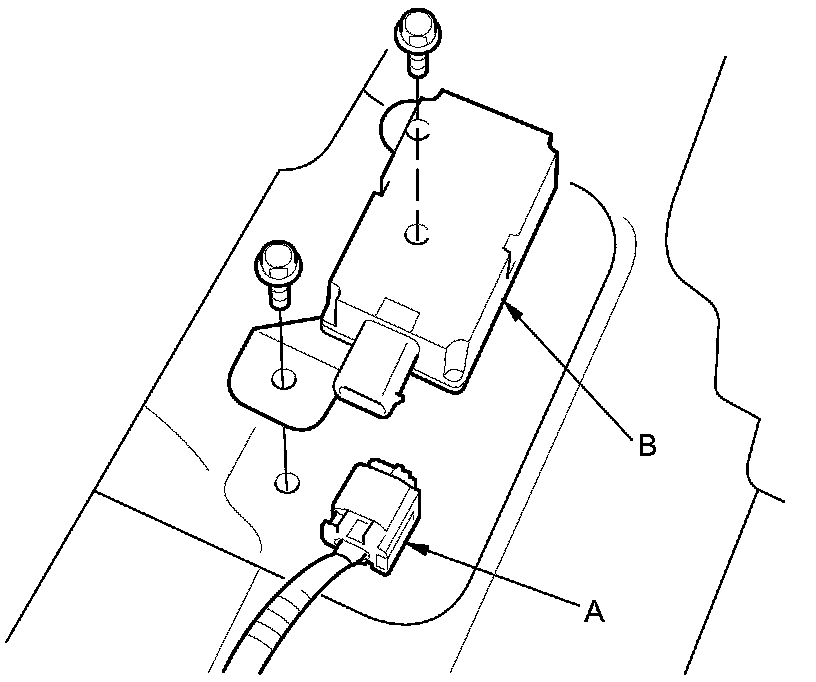 B
A