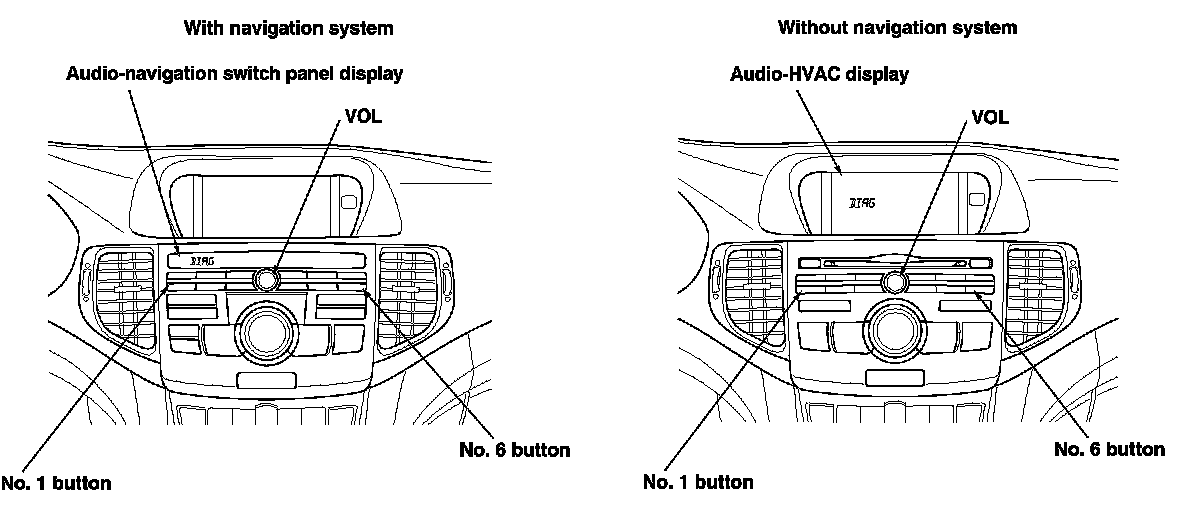 With navigation system

Audio-navigation switch panel display

VOL

DIAG

No. 6 button

No. 1 button

Without navigation system

Audio-HVAC display

VOL

DIAG

No. 6 button

No. 1 button