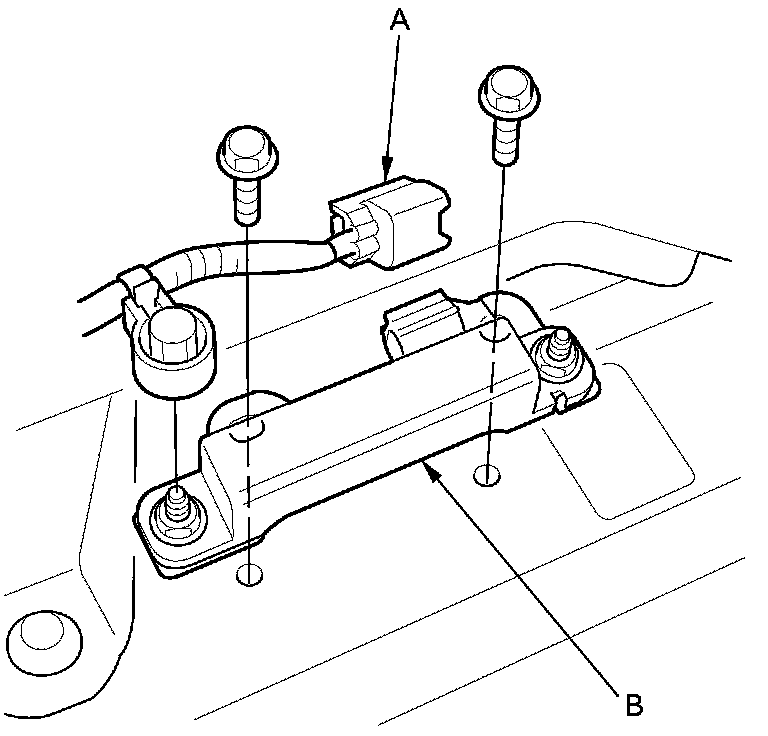 A

B