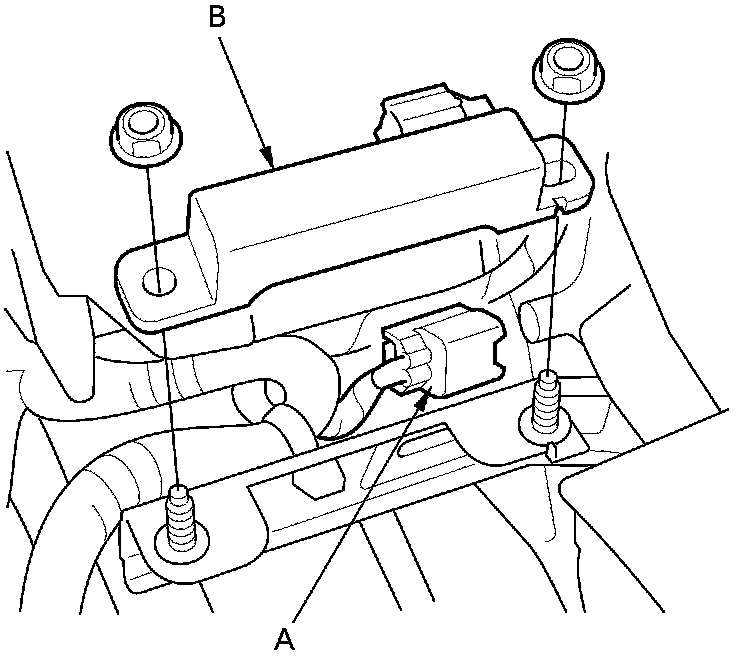 B

A