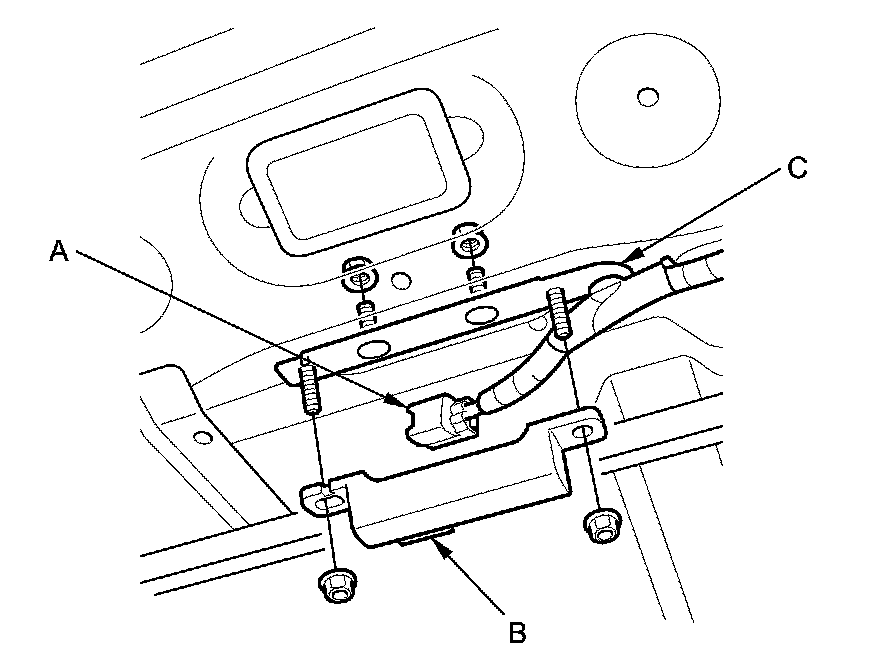 C
A
B