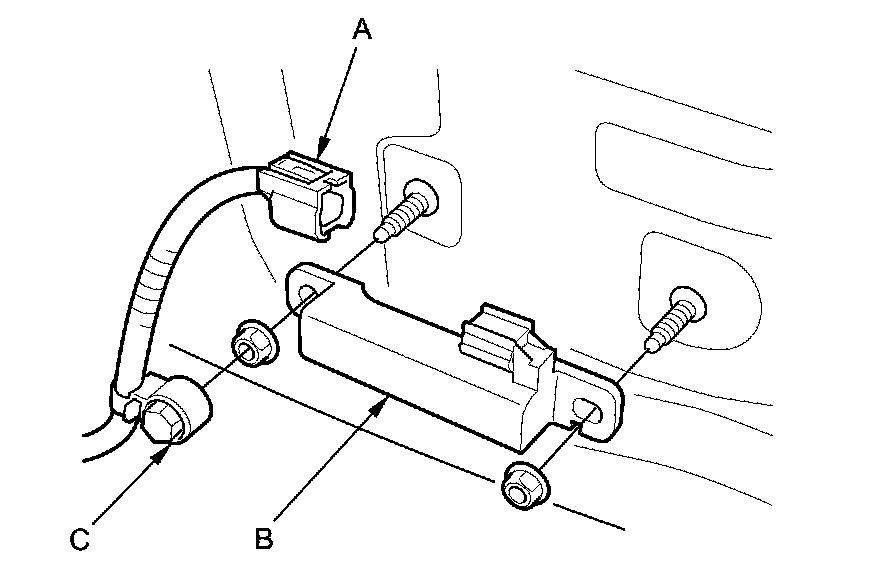 A

C

B