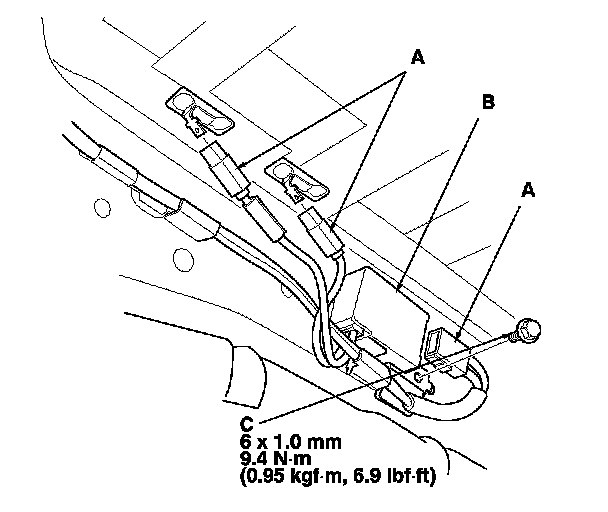 A
B
A
C
6 x 1.0 mm
9.4 N·m
(0.95 kgf·m, 6.9 lbf·ft)