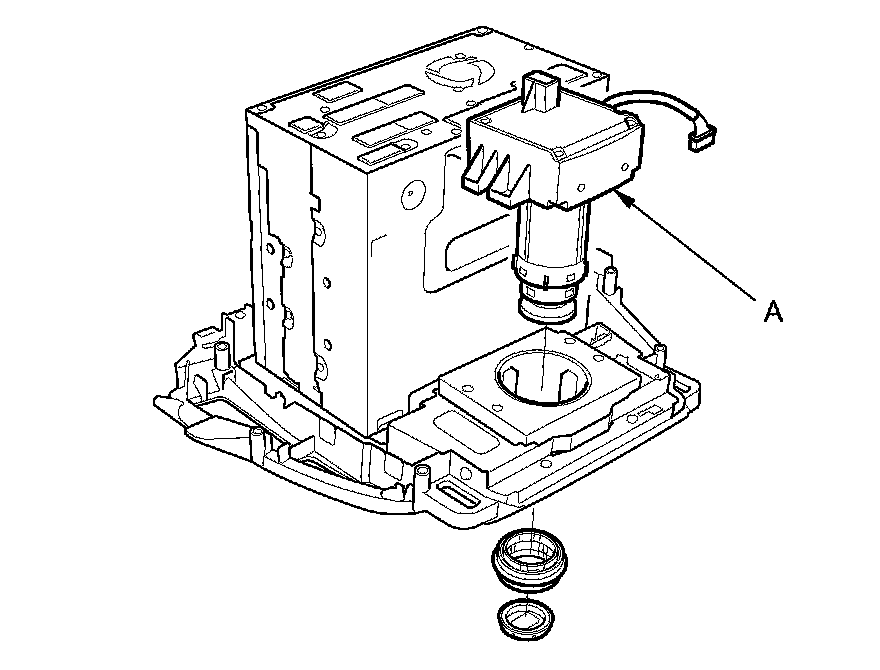 A