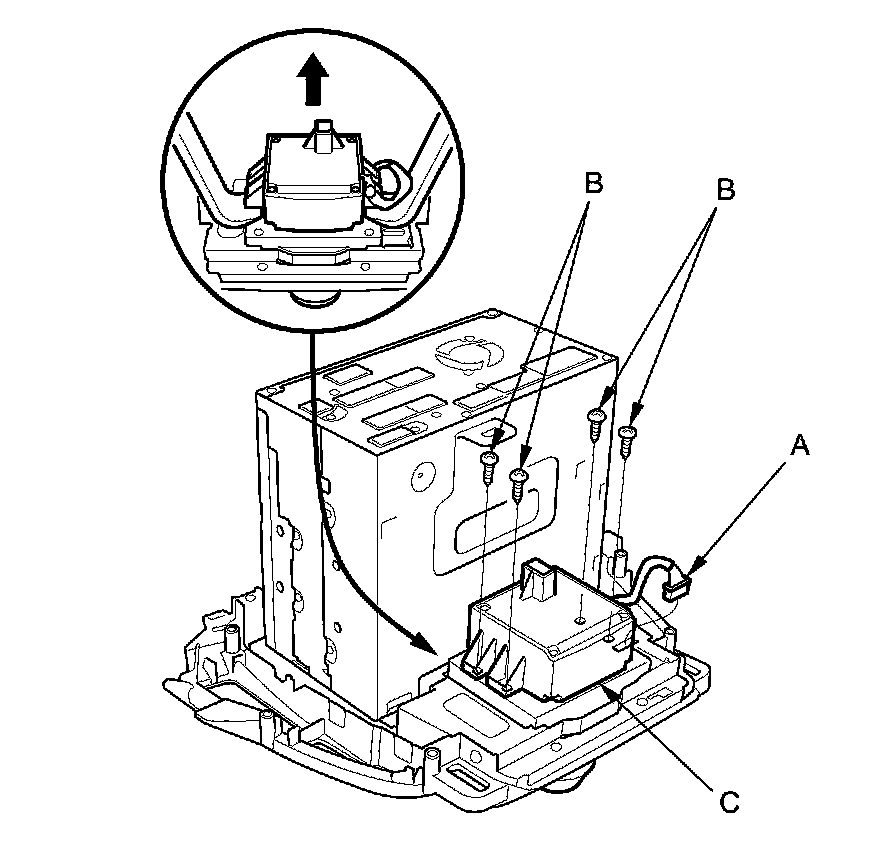 B
B
A
C