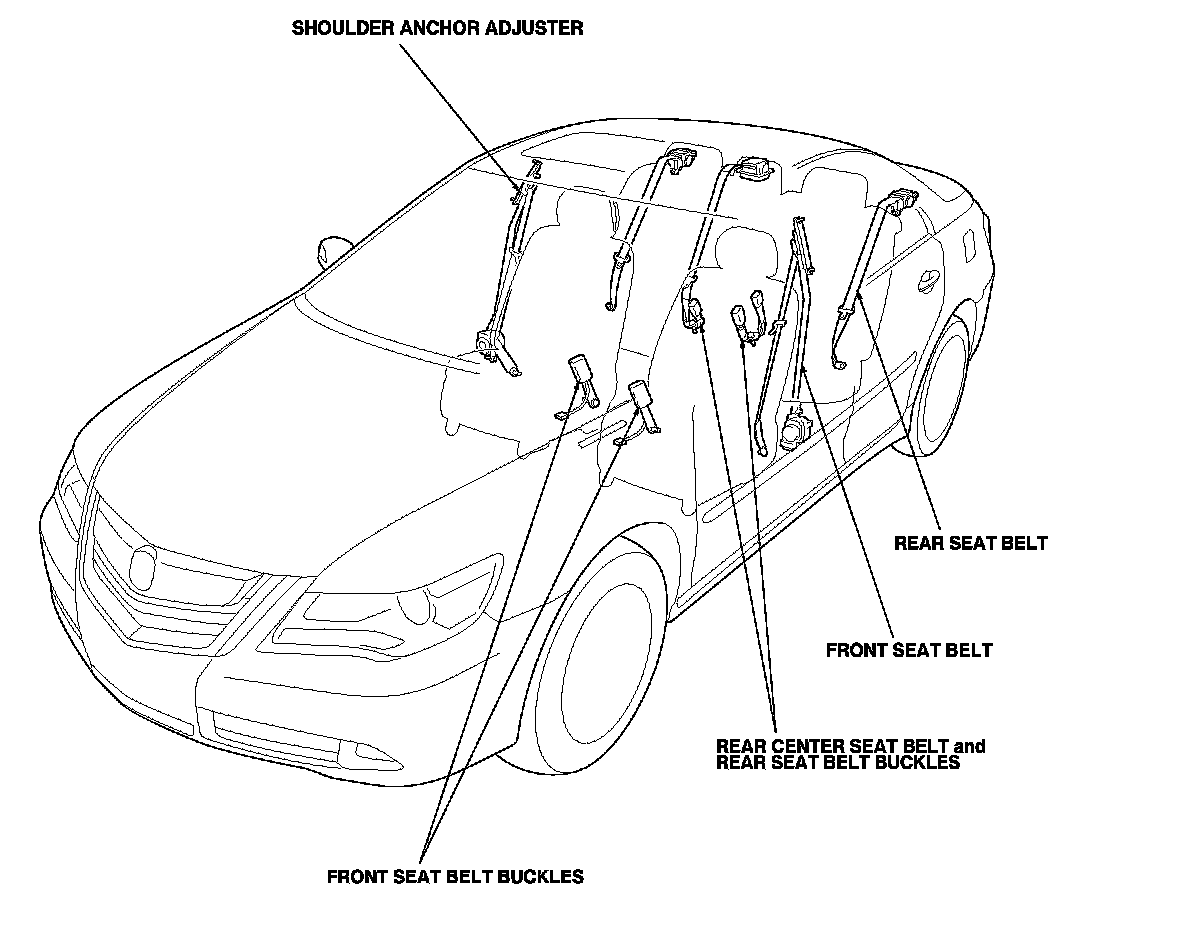 SHOULDER ANCHOR ADJUSTER

REAR SEAT BELT

FRONT SEAT BELT

REAR CENTER SEAT BELT and REAR SEAT BELT BUCKLES

FRONT SEAT BELT BUCKLES