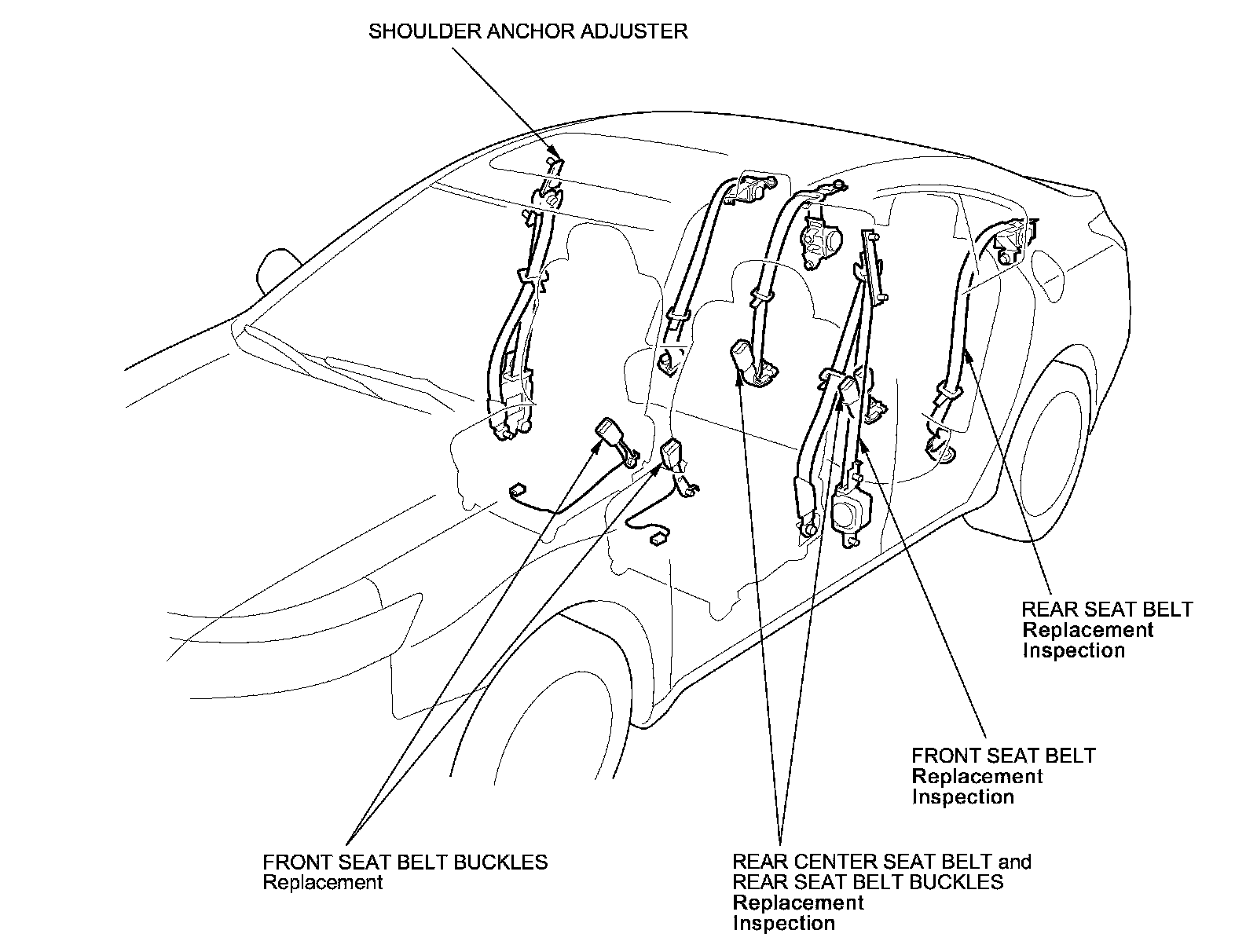 SHOULDER ANCHOR ADJUSTER

REAR SEAT BELT
Replacement
Inspection

FRONT SEAT BELT
Replacement
Inspection

FRONT SEAT BELT BUCKLES
Replacement

REAR CENTER SEAT BELT and
REAR SEAT BELT BUCKLES
Replacement
Inspection