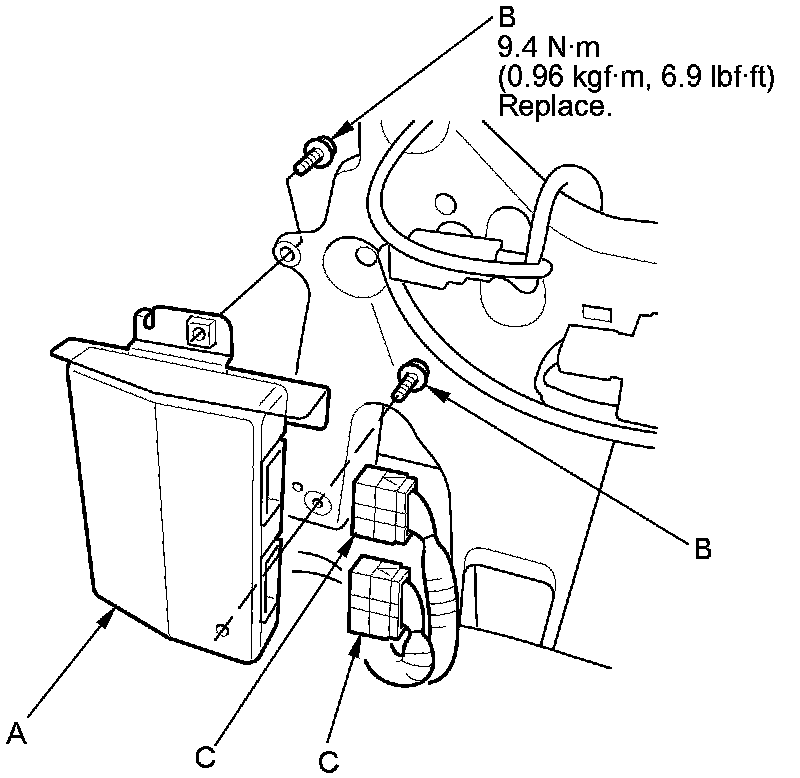 B
9.4 N·m
(0.96 kgf·m, 6.9 lbf·ft)
Replace.

B

A

C

C