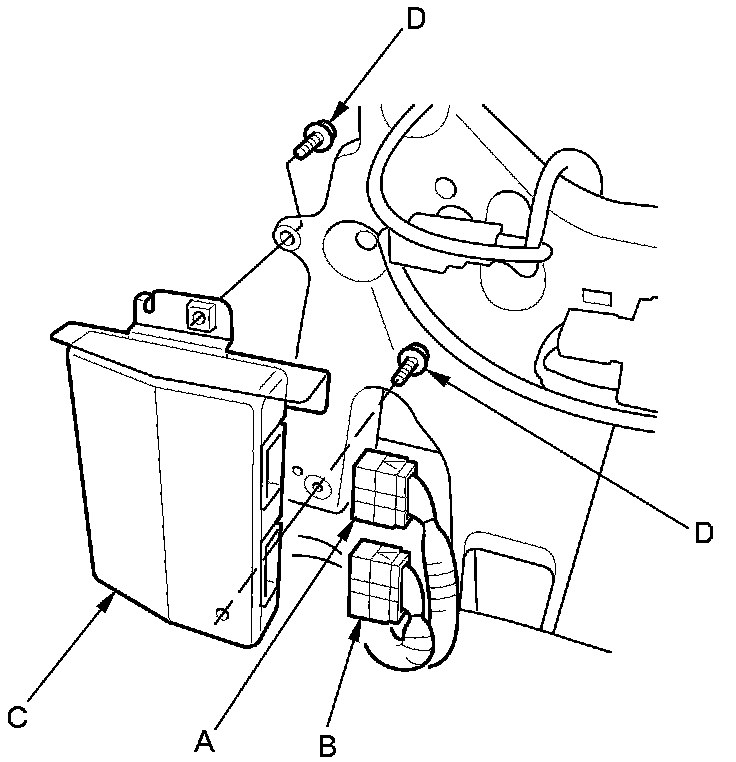 D
D
C
A
B