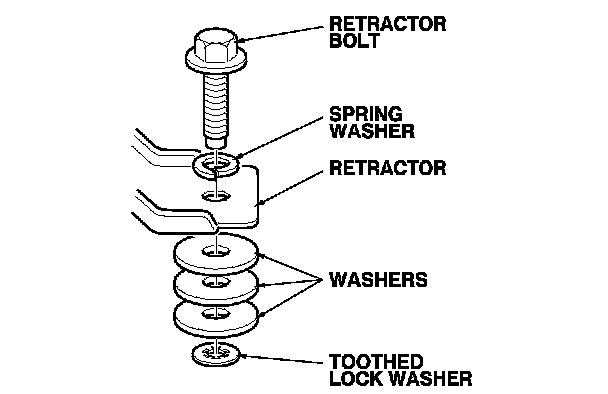 RETRACTOR BOLT

SPRING WASHER

RETRACTOR

WASHERS

TOOTHED LOCK WASHER