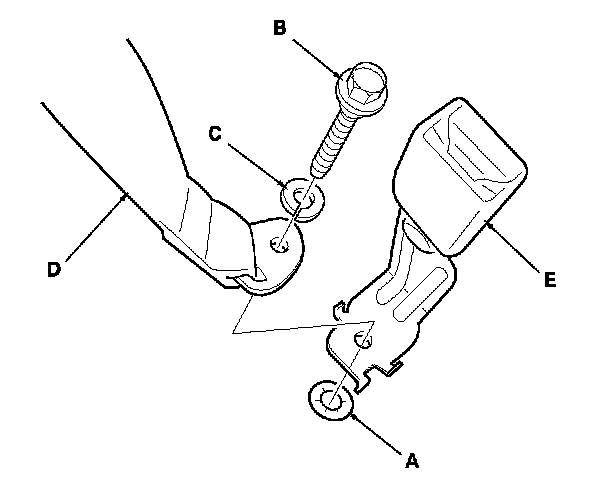 B
C
D
E
A