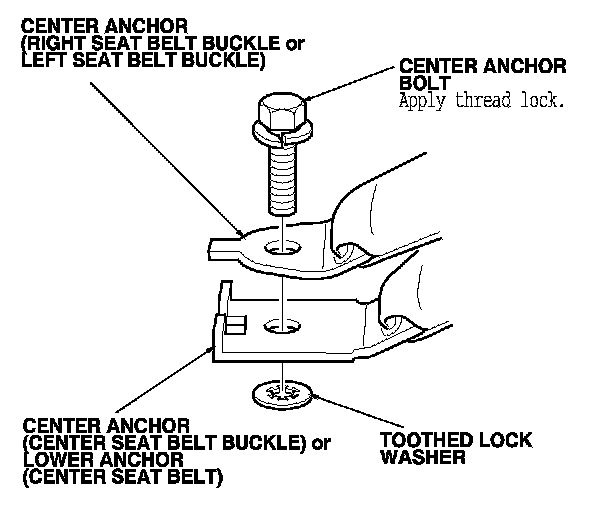 CENTER ANCHOR
(RIGHT SEAT BELT BUCKLE or LEFT SEAT BELT BUCKLE)

CENTER ANCHOR BOLT
Apply thread lock.

CENTER ANCHOR
(CENTER SEAT BELT BUCKLE) or LOWER ANCHOR
(CENTER SEAT BELT)

TOOTHED LOCK WASHER