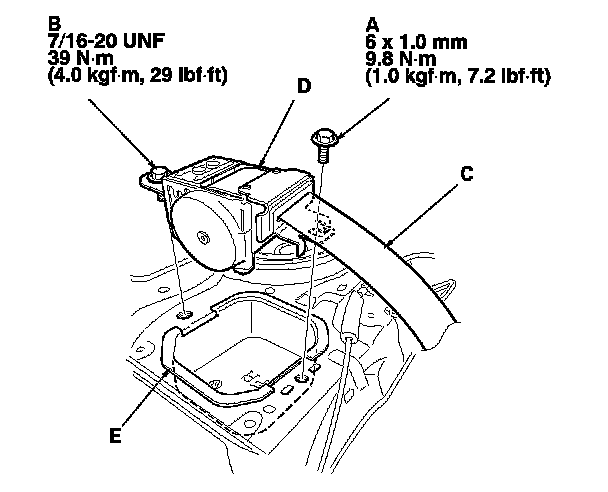 B
7/16-20 UNF
39 N·m
(4.0 kgf·m, 29 lbf·ft)

A
6 x 1.0 mm
9.8 N·m
(1.0 kgf·m, 7.2 lbf·ft)

D

C

E