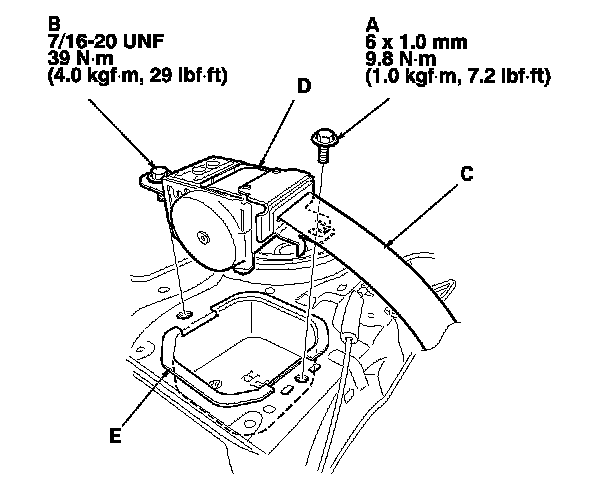 B
7/16-20 UNF
39 N·m
(4.0 kgf·m, 29 lbf·ft)

A
6 x 1.0 mm
9.8 N·m
(1.0 kgf·m, 7.2 lbf·ft)

D

C

E