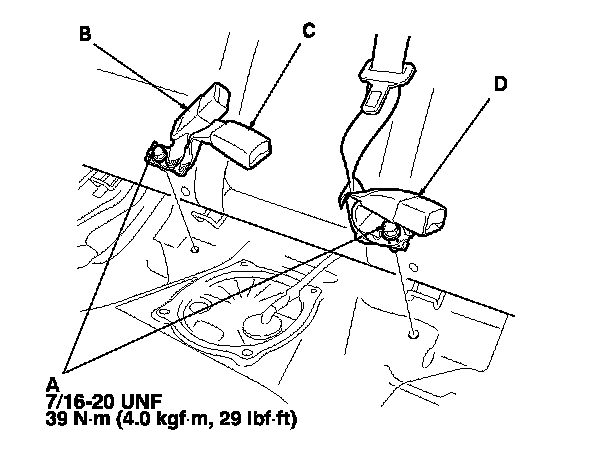 B
C
D
A
7/16-20 UNF
39 N·m (4.0 kgf·m, 29 lbf·ft)