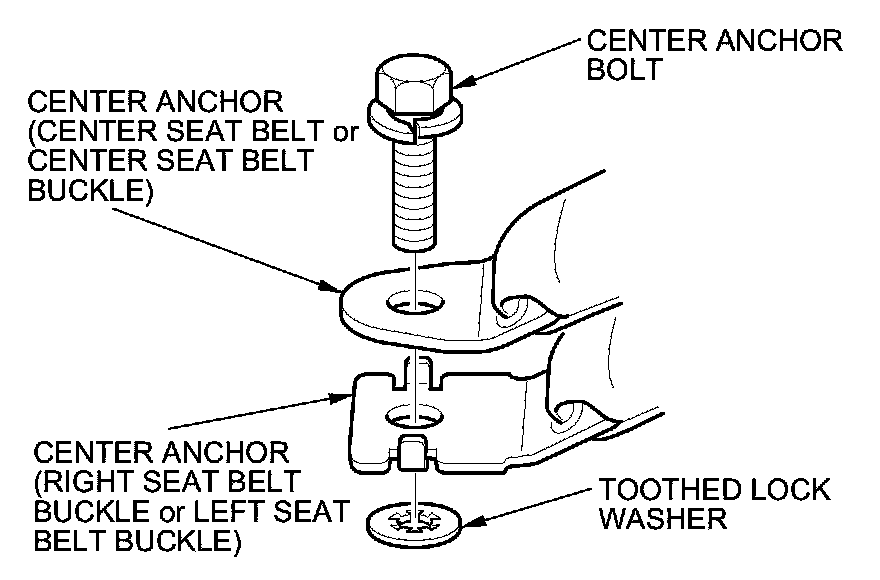 CENTER ANCHOR BOLT

CENTER ANCHOR (CENTER SEAT BELT or CENTER SEAT BELT BUCKLE)

CENTER ANCHOR (RIGHT SEAT BELT BUCKLE or LEFT SEAT BELT BUCKLE)

TOOTHED LOCK WASHER