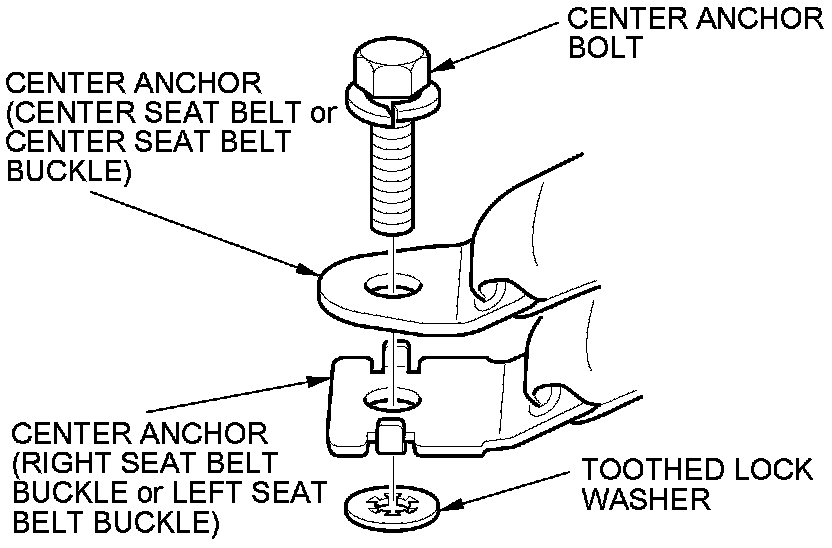 CENTER ANCHOR BOLT

CENTER ANCHOR (CENTER SEAT BELT or CENTER SEAT BELT BUCKLE)

CENTER ANCHOR (RIGHT SEAT BELT BUCKLE or LEFT SEAT BELT BUCKLE)

TOOTHED LOCK WASHER