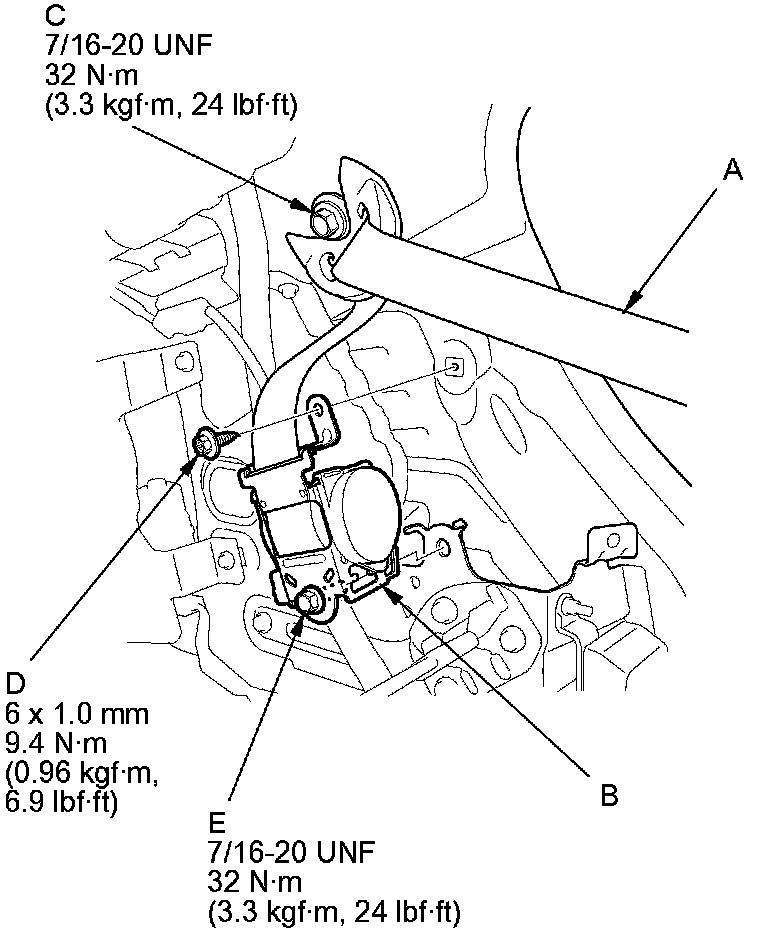 C
7/16-20 UNF
32 N·m
(3.3 kgf·m, 24 lbf·ft)

A

D
6 x 1.0 mm
9.4 N·m
(0.96 kgf·m,
6.9 lbf·ft)

B

E
7/16-20 UNF
32 N·m
(3.3 kgf·m, 24 lbf·ft)