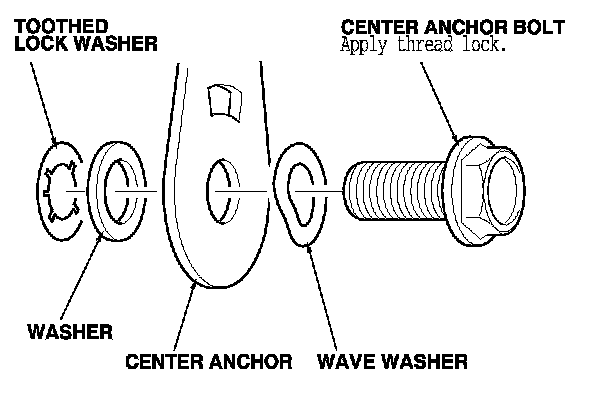 TOOTHED LOCK WASHER

CENTER ANCHOR BOLT
Apply thread lock.

WASHER

CENTER ANCHOR

WAVE WASHER