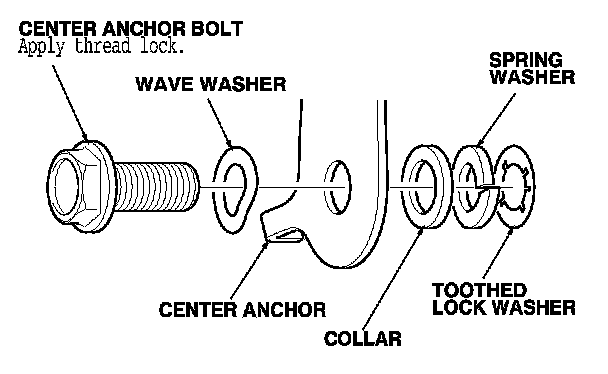 CENTER ANCHOR BOLT
Apply thread lock.

WAVE WASHER

SPRING WASHER

CENTER ANCHOR

COLLAR

TOOTHED LOCK WASHER