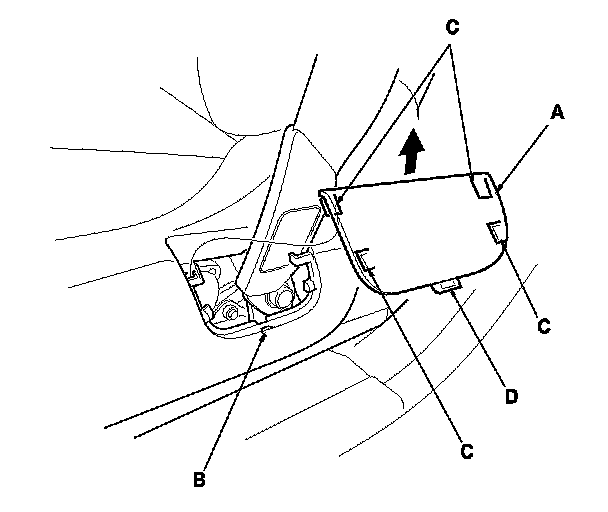 C
A
C
D
C
B