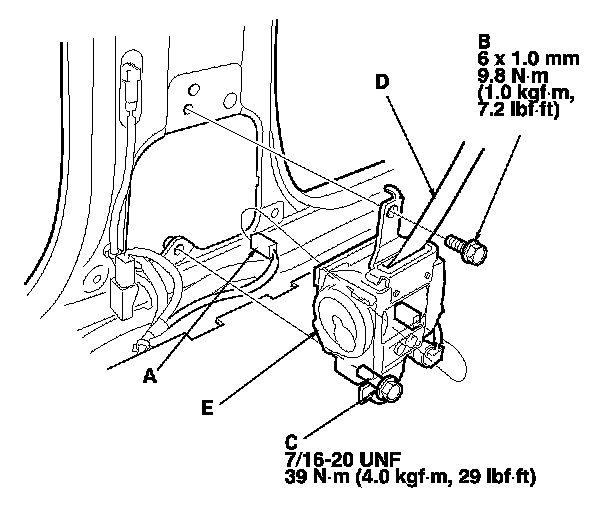 B
6 x 1.0 mm
9.8 N·m
(1.0 kgf·m,
7.2 lbf·ft)

D

A

E

C
7/16-20 UNF
39 N·m (4.0 kgf·m, 29 lbf·ft)