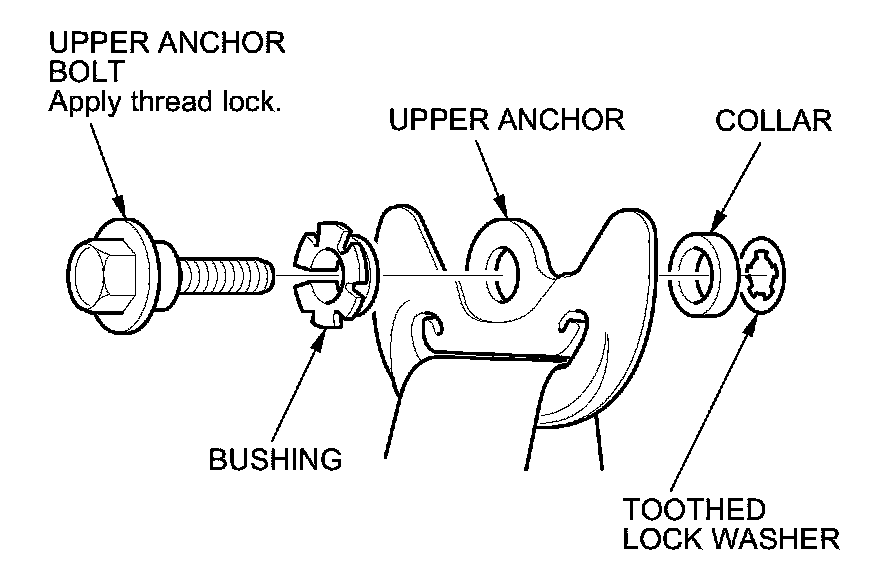 UPPER ANCHOR BOLT
Apply thread lock.

UPPER ANCHOR

COLLAR

BUSHING

TOOTHED LOCK WASHER