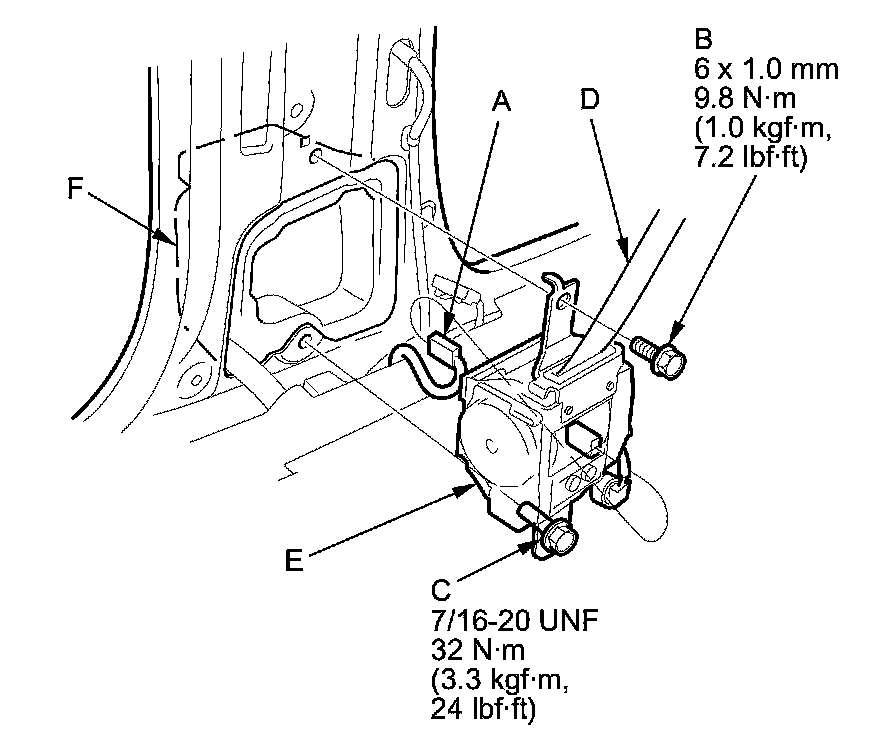 B
6 x 1.0 mm
9.8 N·m
(1.0 kgf·m,
7.2 lbf·ft)

A

D

F

E

C
7/16-20 UNF
32 N·m
(3.3 kgf·m,
24 lbf·ft)